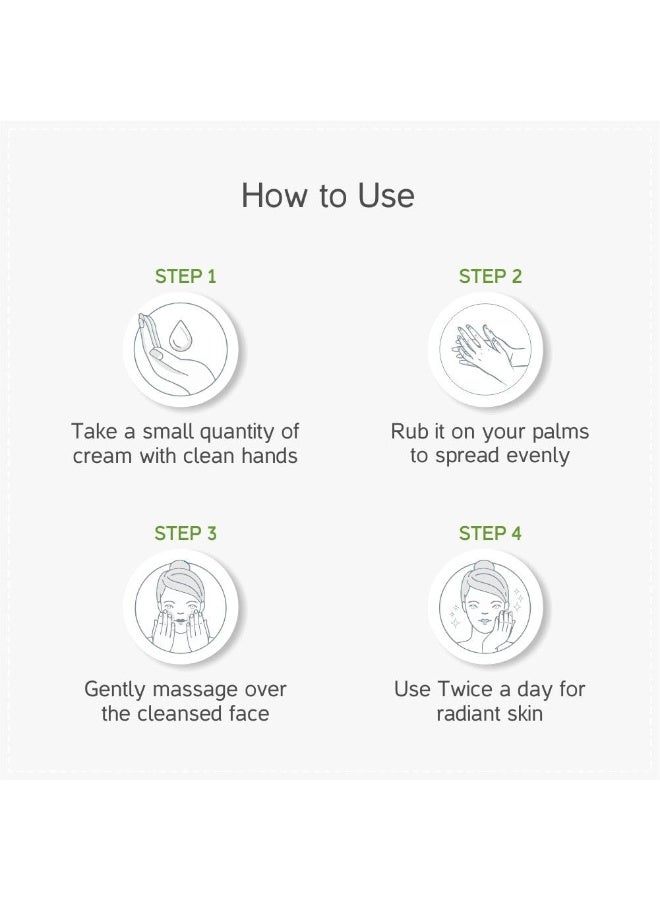 How to Use

STEP 1

Take a small quantity of cream with clean hands

STEP 2

Rub it on your palms to spread evenly

STEP 3

Gently massage over the cleansed face

STEP 4

Use Twice a day for radiant skin