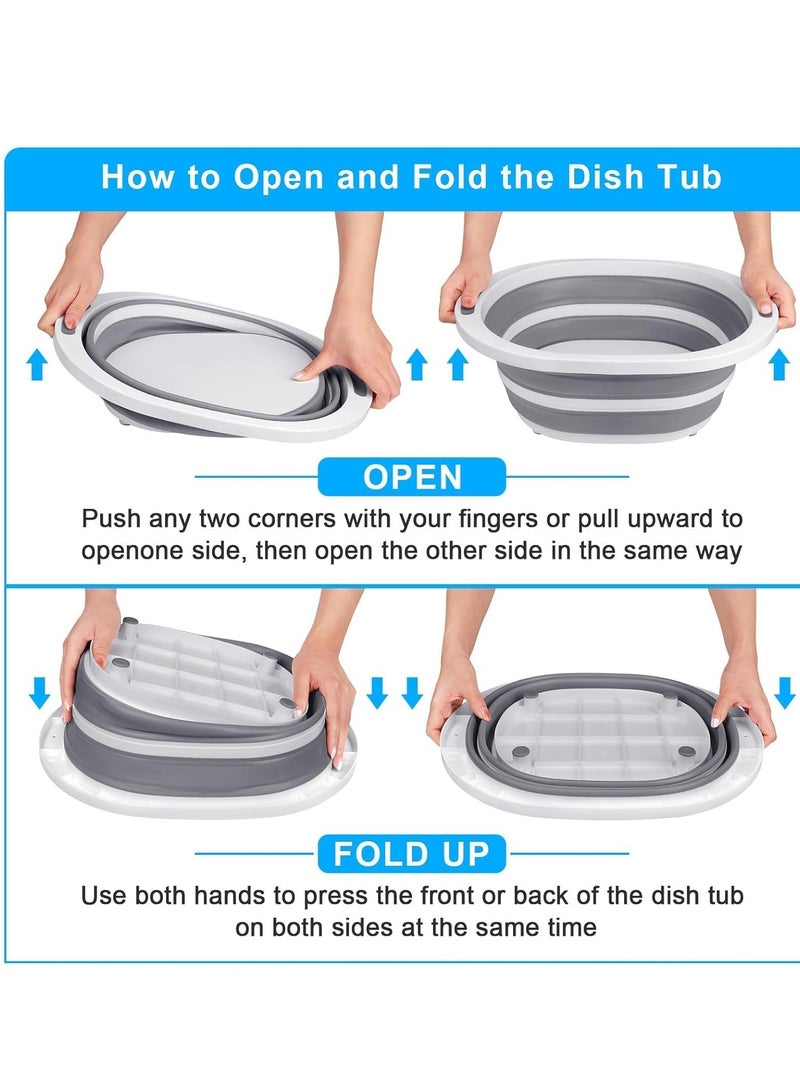 How to Open and Fold the Dish Tub

OPEN

Push any two corners with your fingers or pull upward to openone side, then open the other side in the same way

FOLD UP

Use both hands to press the front or back of the dish tub on both sides at the same time