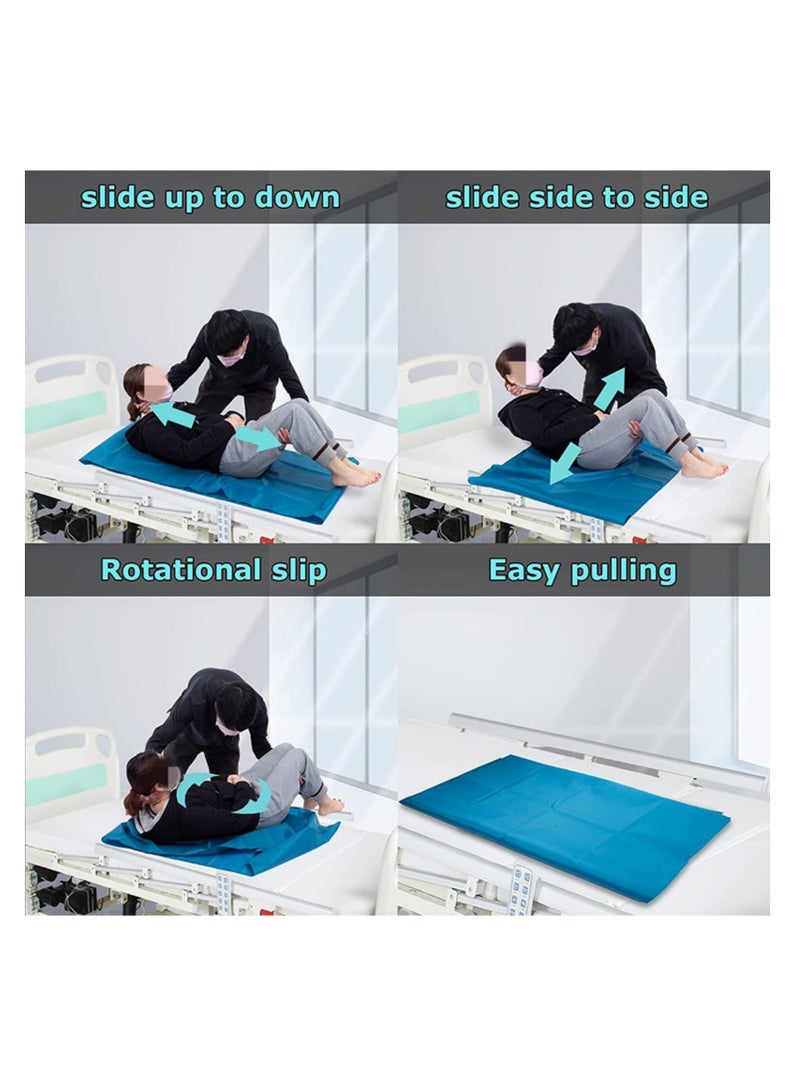 slide up to down

slide side to side

Rotational slip

Easy pulling