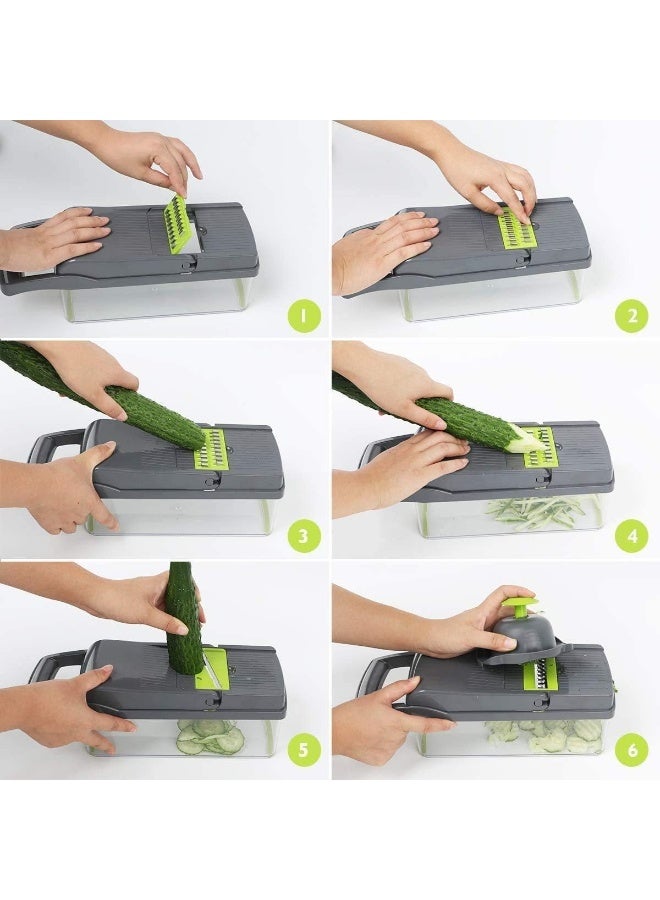 1

2

3

4

5

6