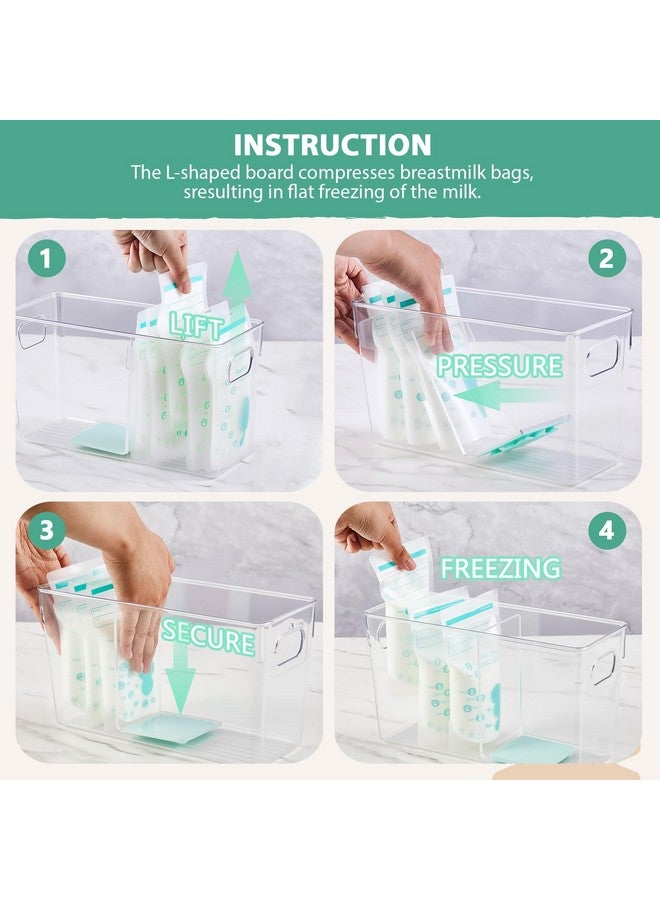 INSTRUCTION

The L-shaped board compresses breastmilk bags, sresulting in flat freezing of the milk.

1

LIFT

2

PRESSURE

3

SECURE

4

FREEZING