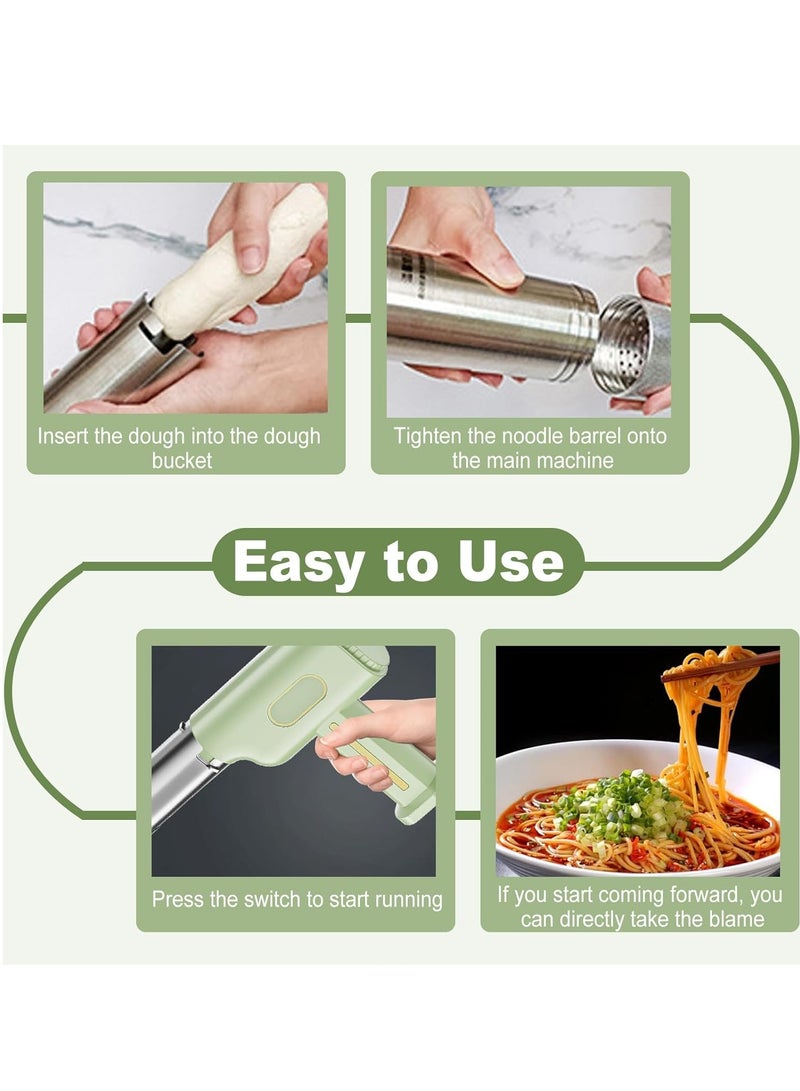 Insert the dough into the dough bucket

Tighten the noodle barrel onto the main machine

Easy to Use

Press the switch to start running

If you start coming forward, you can directly take the blame