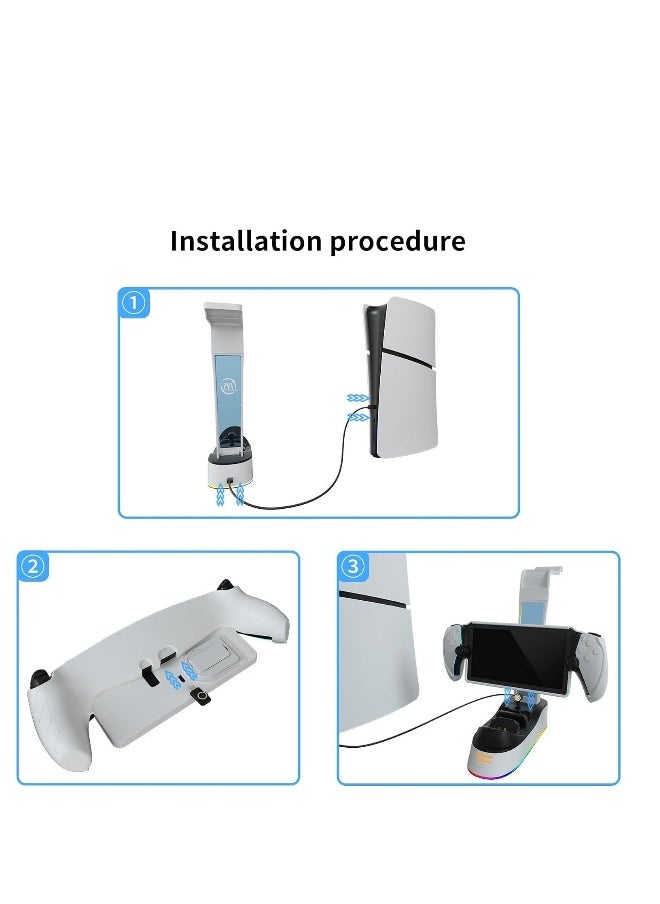 Installation procedure

1

2

3