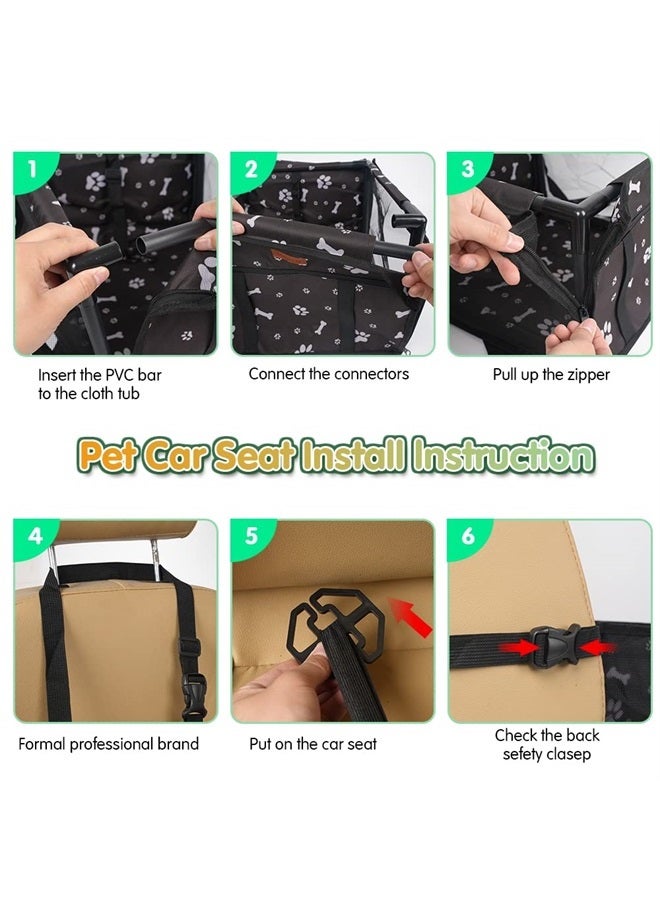 1

Insert the PVC bar to the cloth tub

2

Connect the connectors

3

Pull up the zipper

Pet Car Seat Install Instruction

4

Formal professional brand

5

Put on the car seat

6

Check the back sefety clasep