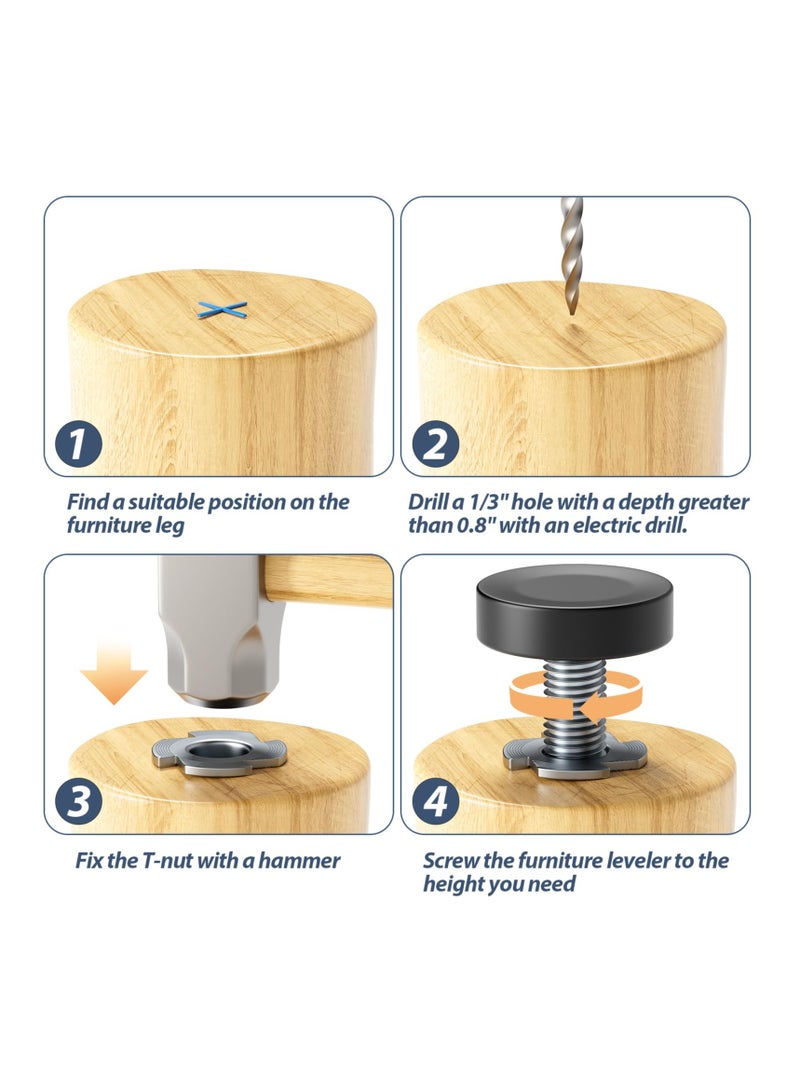 1

Find a suitable position on the furniture leg

2

Drill a 1/3" hole with a depth greater than 0.8" with an electric drill.

3

Fix the T-nut with a hammer

4

Screw the furniture leveler to the height you need