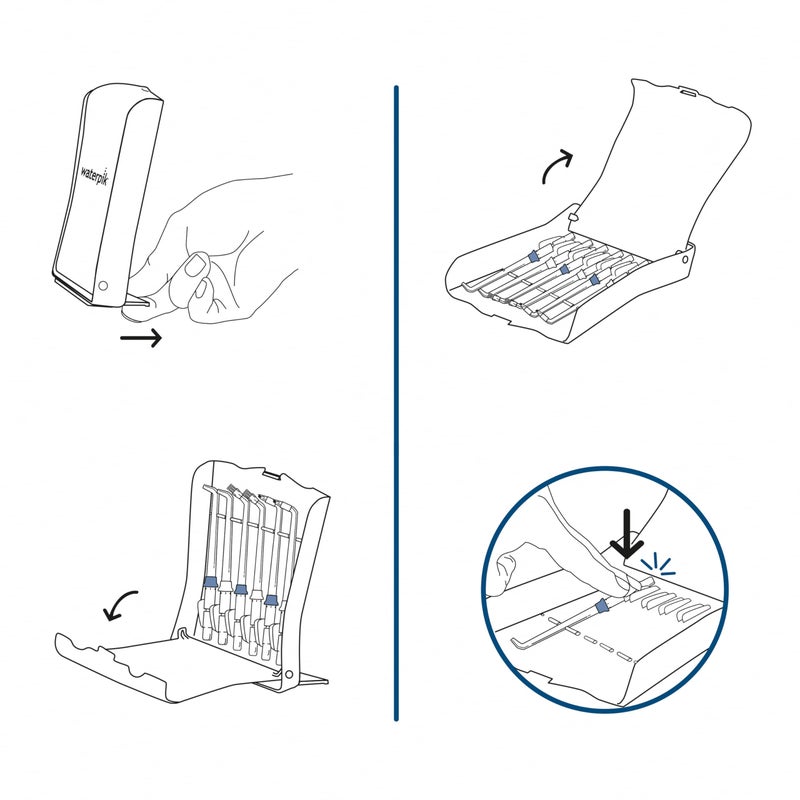 waterpik