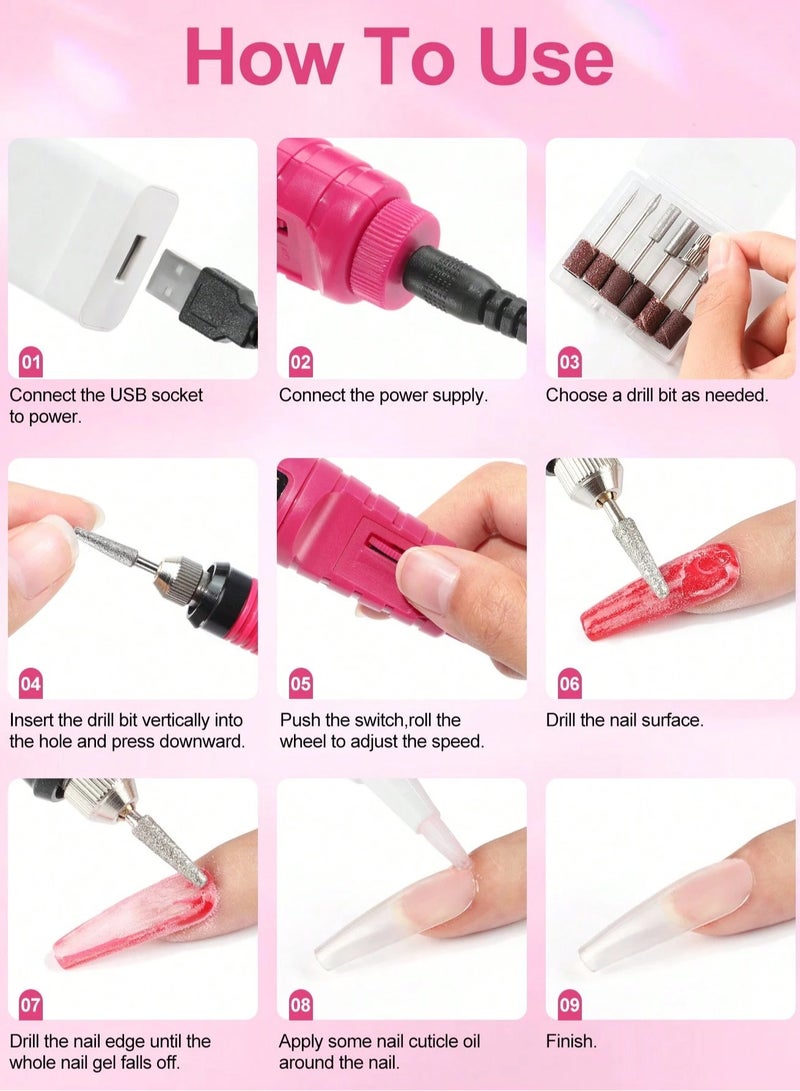 How To Use

01
Connect the USB socket to power.

02
Connect the power supply.

03
Choose a drill bit as needed.

04
Insert the drill bit vertically into the hole and press downward.

05
Push the switch,roll the wheel to adjust the speed.

06
Drill the nail surface.

07
Drill the nail edge until the whole nail gel falls off.

08
Apply some nail cuticle oil around the nail.

09
Finish.