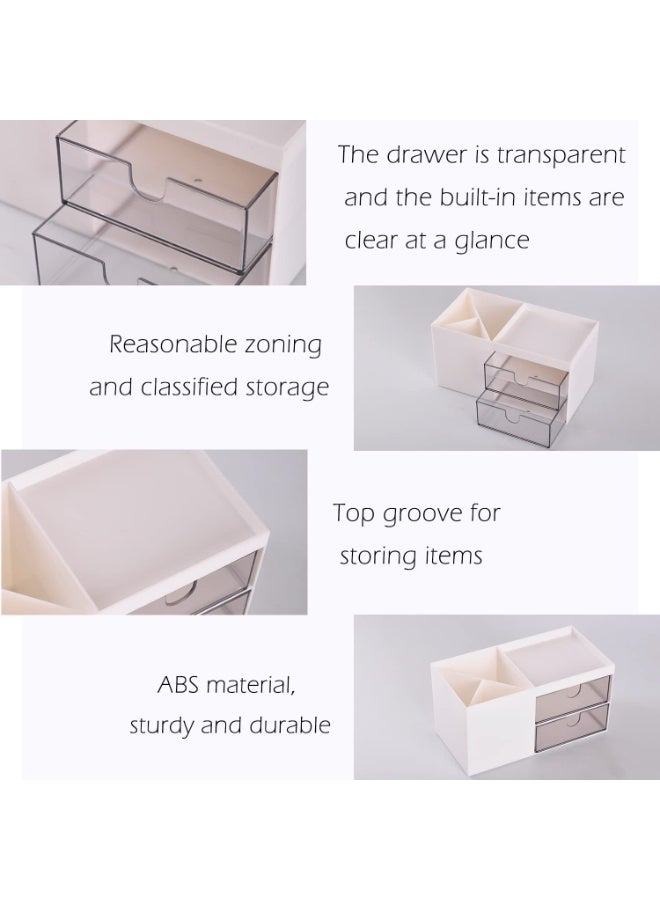 The drawer is transparent and the built-in items are clear at a glance

Reasonable zoning and classified storage

Top groove for storing items

ABS material, sturdy and durable