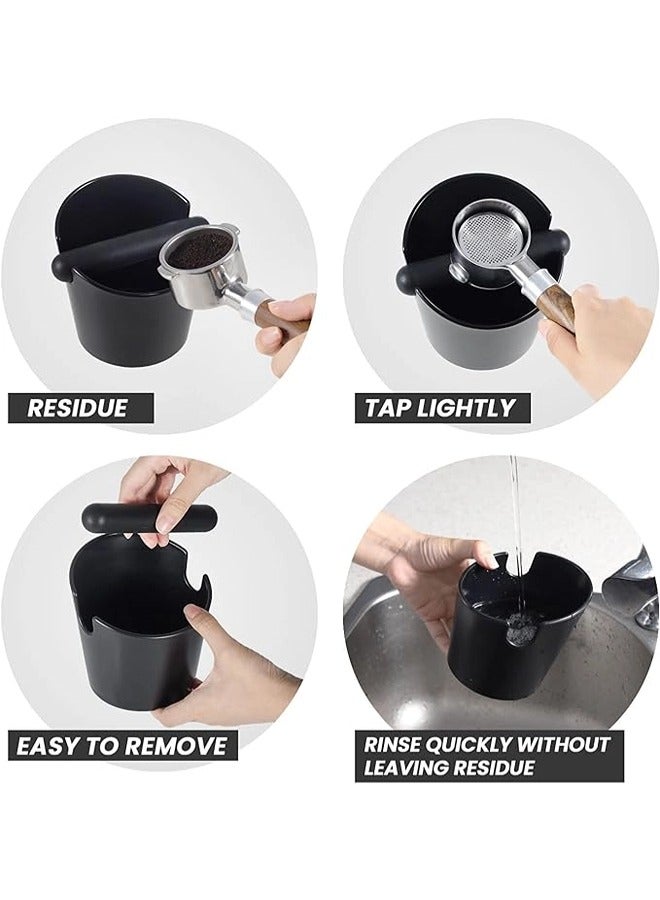 RESIDUE

TAP LIGHTLY

EASY TO REMOVE

RINSE QUICKLY WITHOUT LEAVING RESIDUE