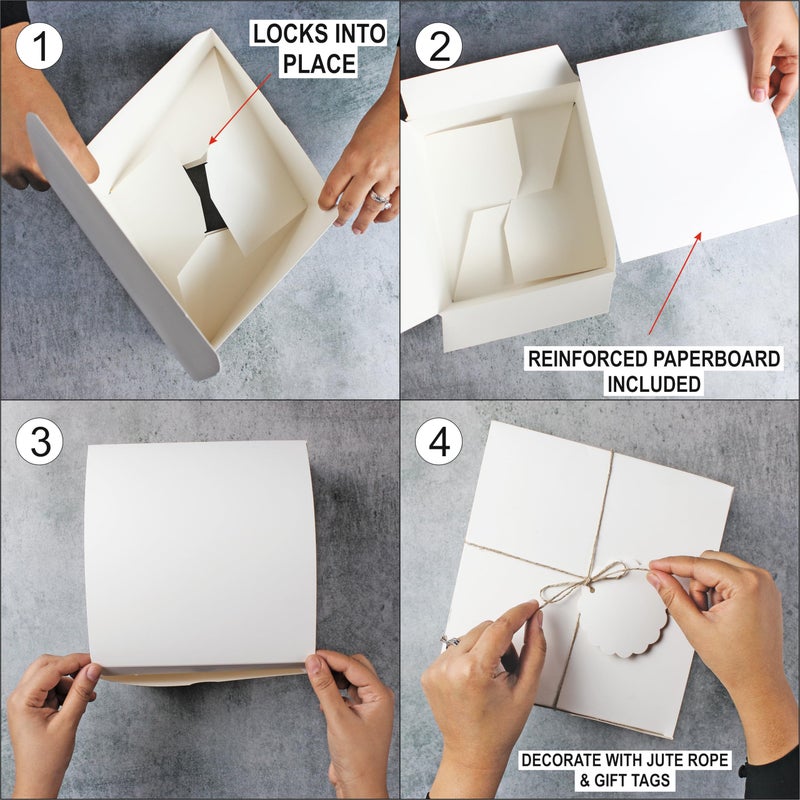 1

LOCKS INTO PLACE

2

REINFORCED PAPERBOARD INCLUDED

3

4

DECORATE WITH JUTE ROPE & GIFT TAGS