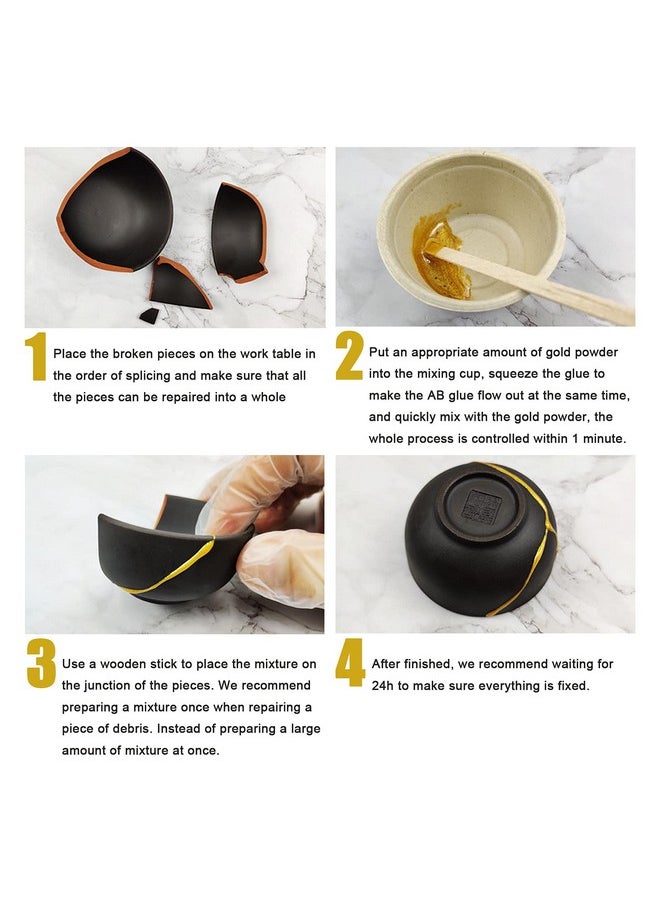 1 Place the broken pieces on the work table in the order of splicing and make sure that all the pieces can be repaired into a whole

2 Put an appropriate amount of gold powder into the mixing cup, squeeze the glue to make the AB glue flow out at the same time, and quickly mix with the gold powder, the whole process is controlled within 1 minute.

3 Use a wooden stick to place the mixture on the junction of the pieces. We recommend preparing a mixture once when repairing a piece of debris. Instead of preparing a large amount of mixture at once.

4 After finished, we recommend waiting for 24h to make sure everything is fixed.