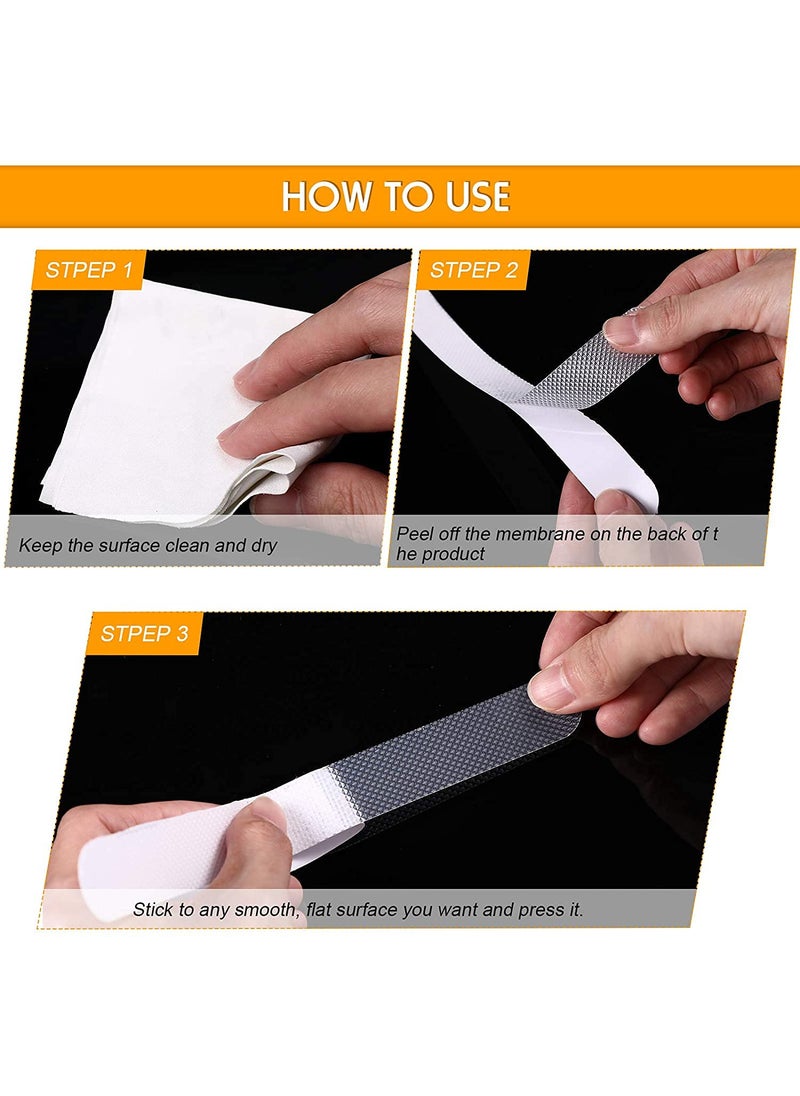 HOW TO USE

STPEP 1

Keep the surface clean and dry

STPEP 2

Peel off the membrane on the back of t he product

STPEP 3

Stick to any smooth, flat surface you want and press it.