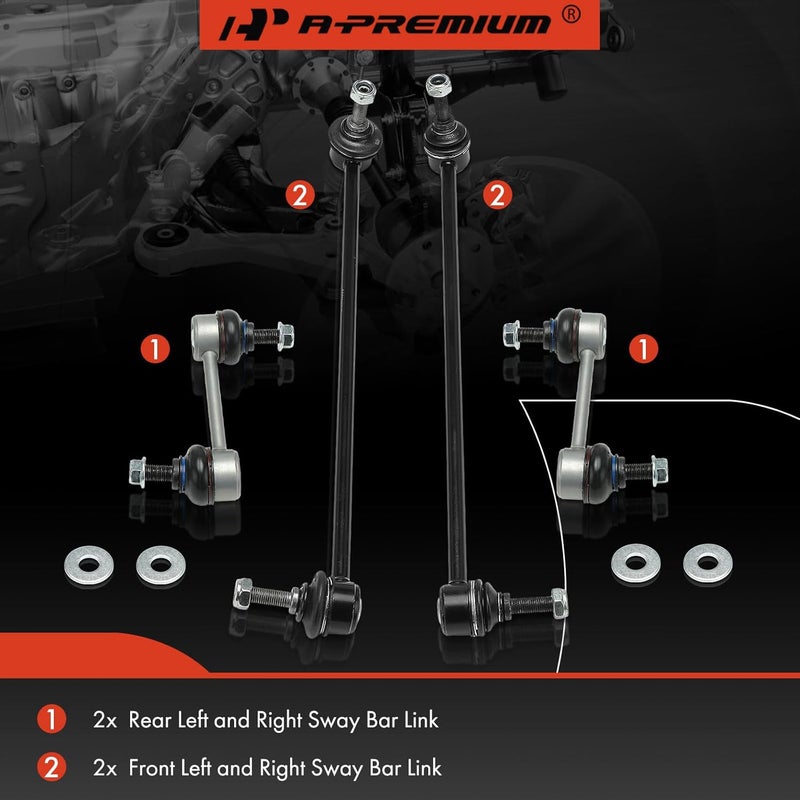 A-PREMIUM ®

2

2

1

1

1 2x Rear Left and Right Sway Bar Link

2 2x Front Left and Right Sway Bar Link