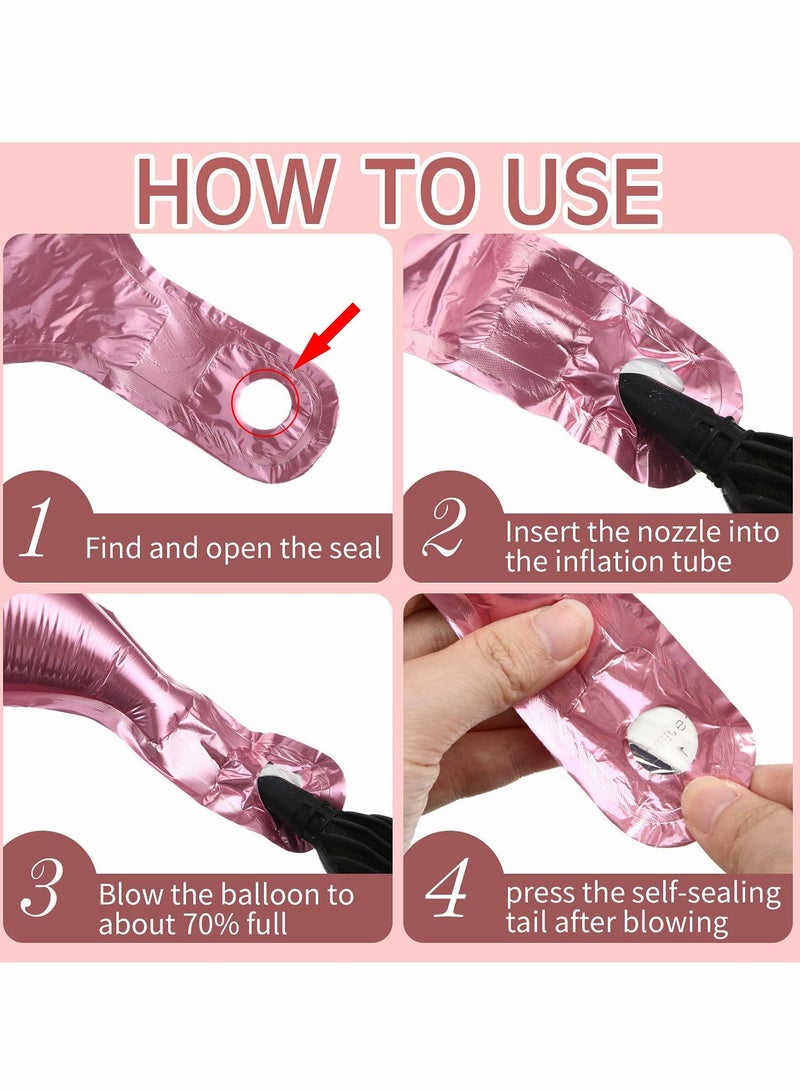 HOW TO USE

1 Find and open the seal

2 Insert the nozzle into the inflation tube

3 Blow the balloon to about 70% full

4 press the self-sealing tail after blowing