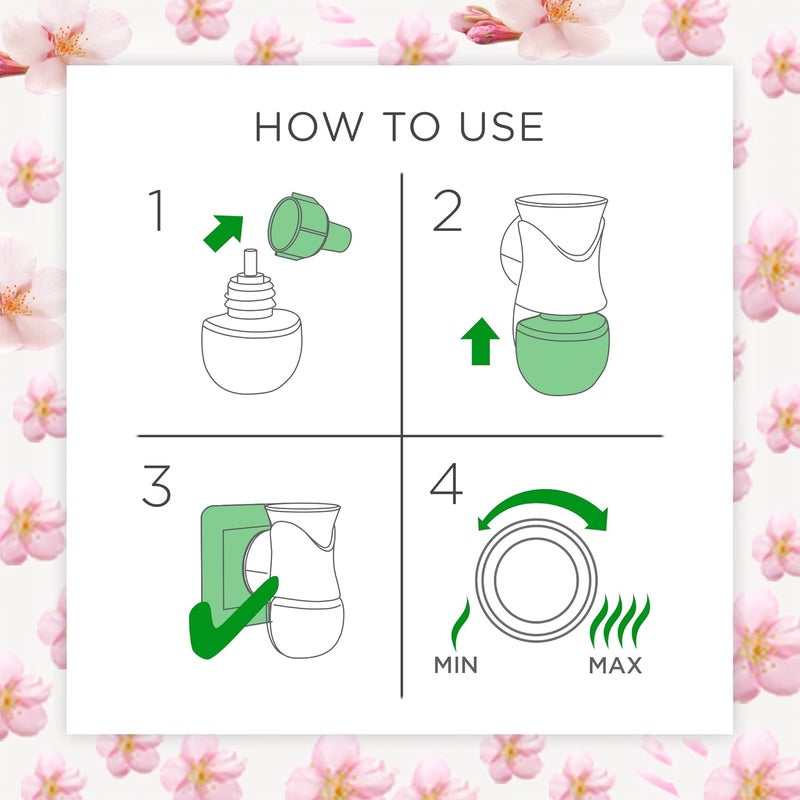 HOW TO USE

1

2

3

4

MIN

MAX