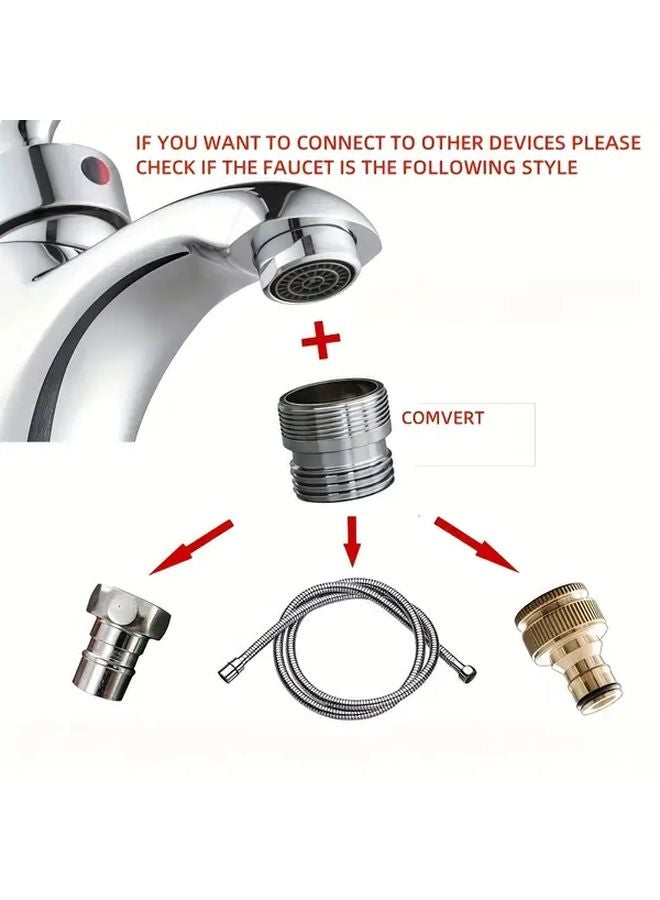 IF YOU WANT TO CONNECT TO OTHER DEVICES PLEASE CHECK IF THE FAUCET IS THE FOLLOWING STYLE

+

COMVERT