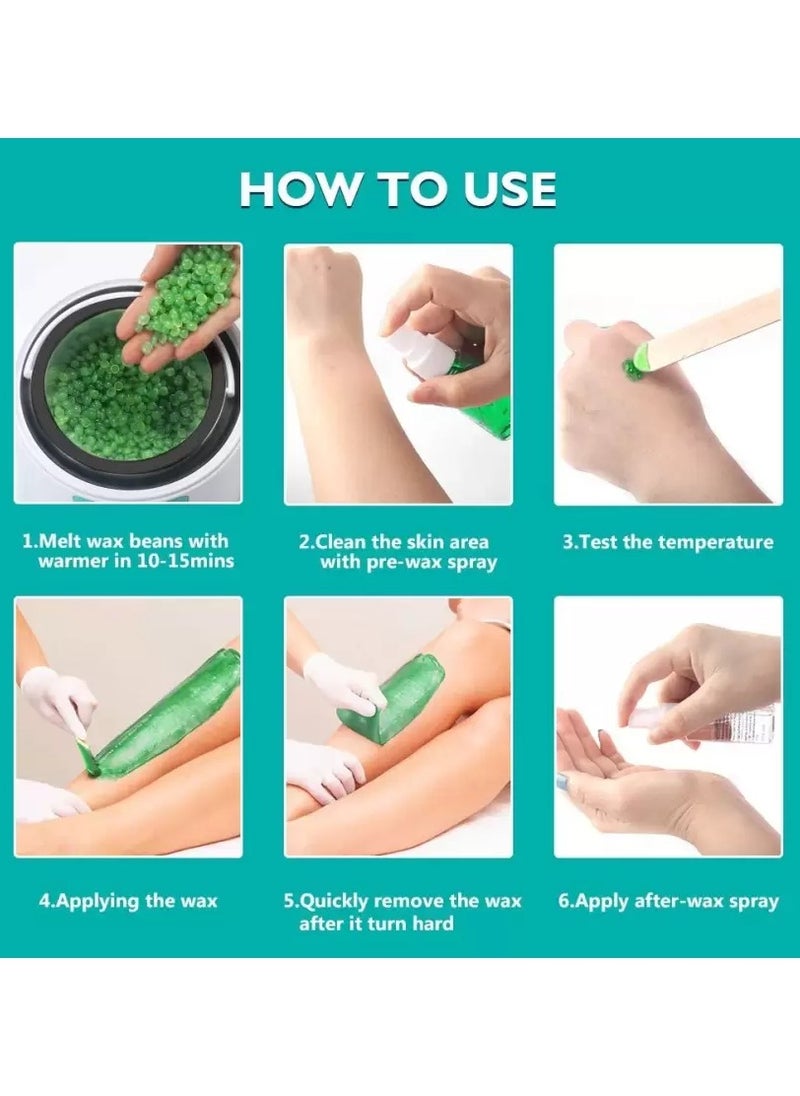 HOW TO USE

1.Melt wax beans with warmer in 10-15mins

2.Clean the skin area with pre-wax spray

3.Test the temperature

4.Applying the wax

5.Quickly remove the wax after it turn hard

6.Apply after-wax spray