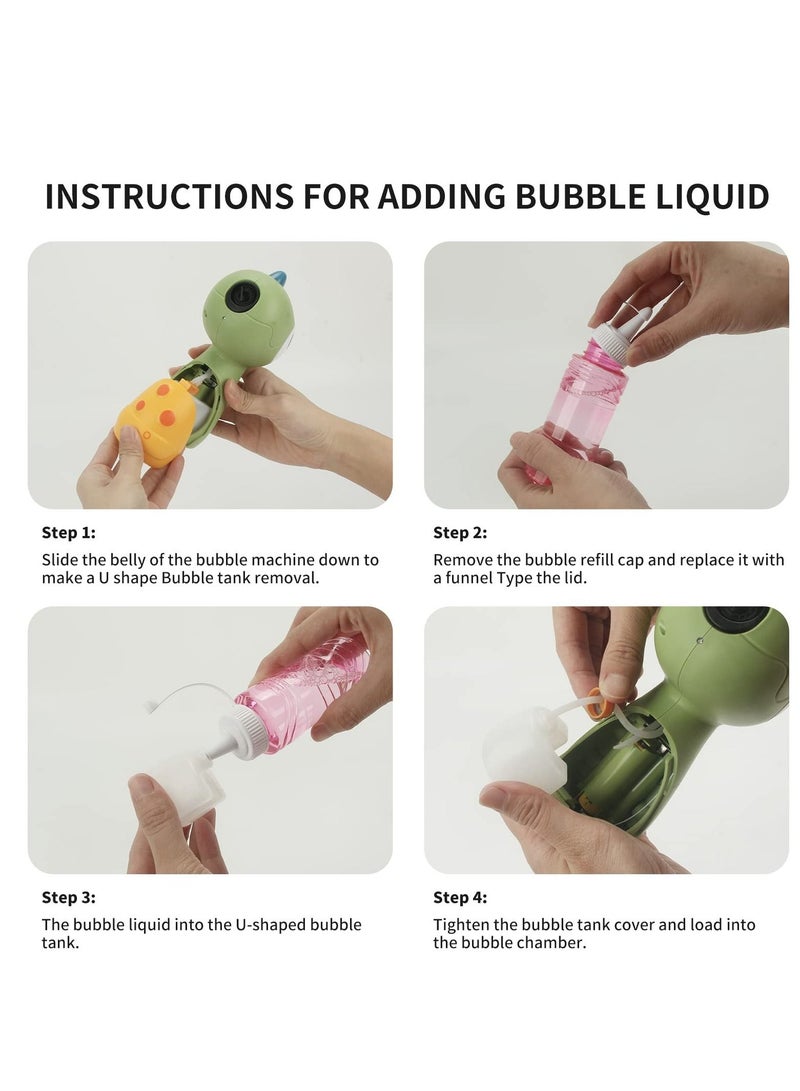 INSTRUCTIONS FOR ADDING BUBBLE LIQUID

Step 1:

Slide the belly of the bubble machine down to make a U shape Bubble tank removal.

Step 2:

Remove the bubble refill cap and replace it with a funnel Type the lid.

Step 3:

The bubble liquid into the U-shaped bubble tank.

Step 4:

Tighten the bubble tank cover and load into the bubble chamber.