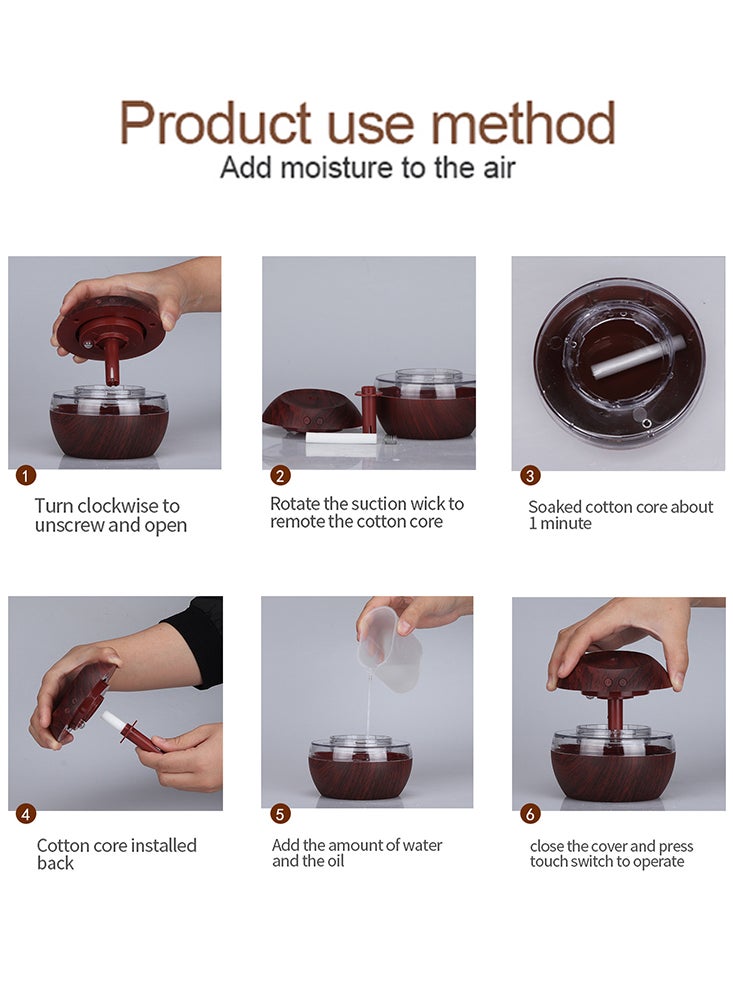 Product use method
Add moisture to the air

1
Turn clockwise to unscrew and open

2
Rotate the suction wick to remote the cotton core

3
Soaked cotton core about 1 minute

4
Cotton core installed back

5
Add the amount of water and the oil

6
close the cover and press touch switch to operate