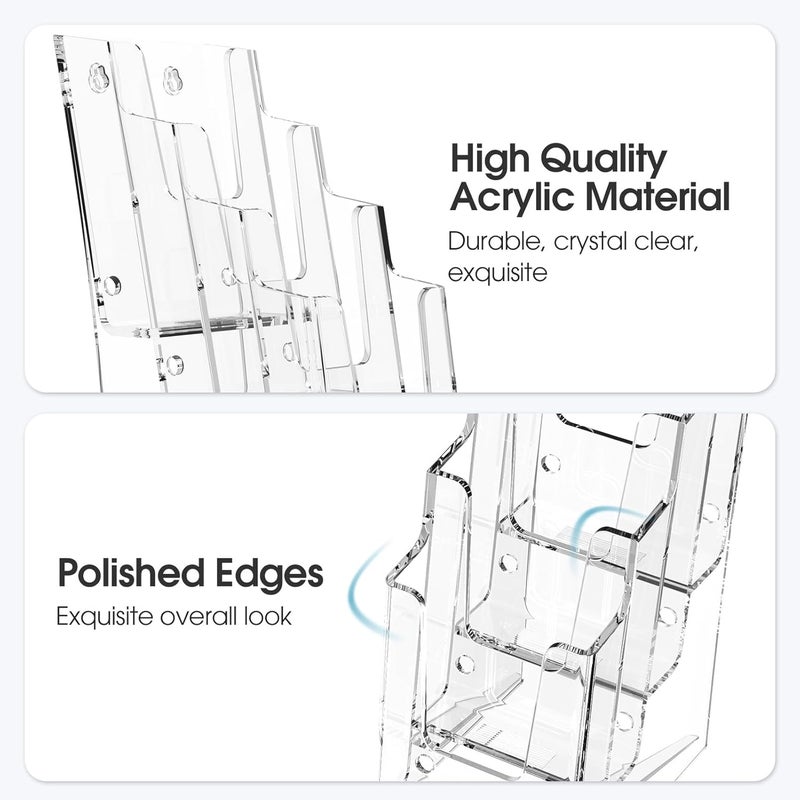 High Quality Acrylic Material

Durable, crystal clear, exquisite

Polished Edges

Exquisite overall look