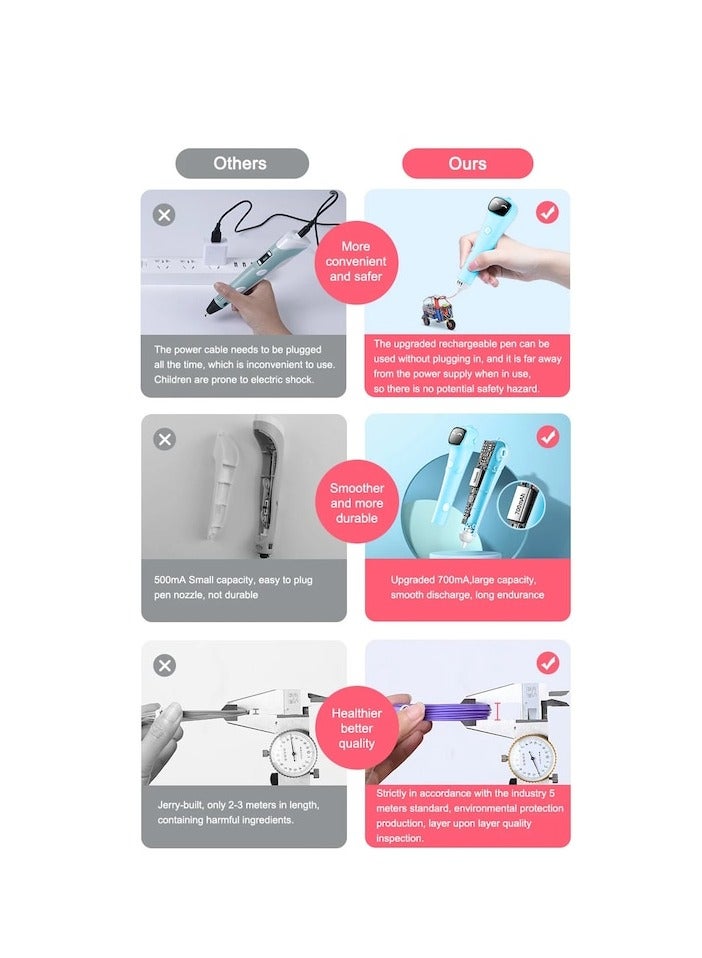 Others

Ours

More convenient and safer

The power cable needs to be plugged all the time, which is inconvenient to use. Children are prone to electric shock.

The upgraded rechargeable pen can be used without plugging in, and it is far away from the power supply when in use, so there is no potential safety hazard.

Smoother and more durable

500mA Small capacity, easy to plug pen nozzle, not durable

Upgraded 700mA,large capacity, smooth discharge, long endurance

Healthier better quality

Jerry-built, only 2-3 meters in length, containing harmful ingredients.

Strictly in accordance with the industry 5 meters standard, environmental protection production, layer upon layer quality inspection.