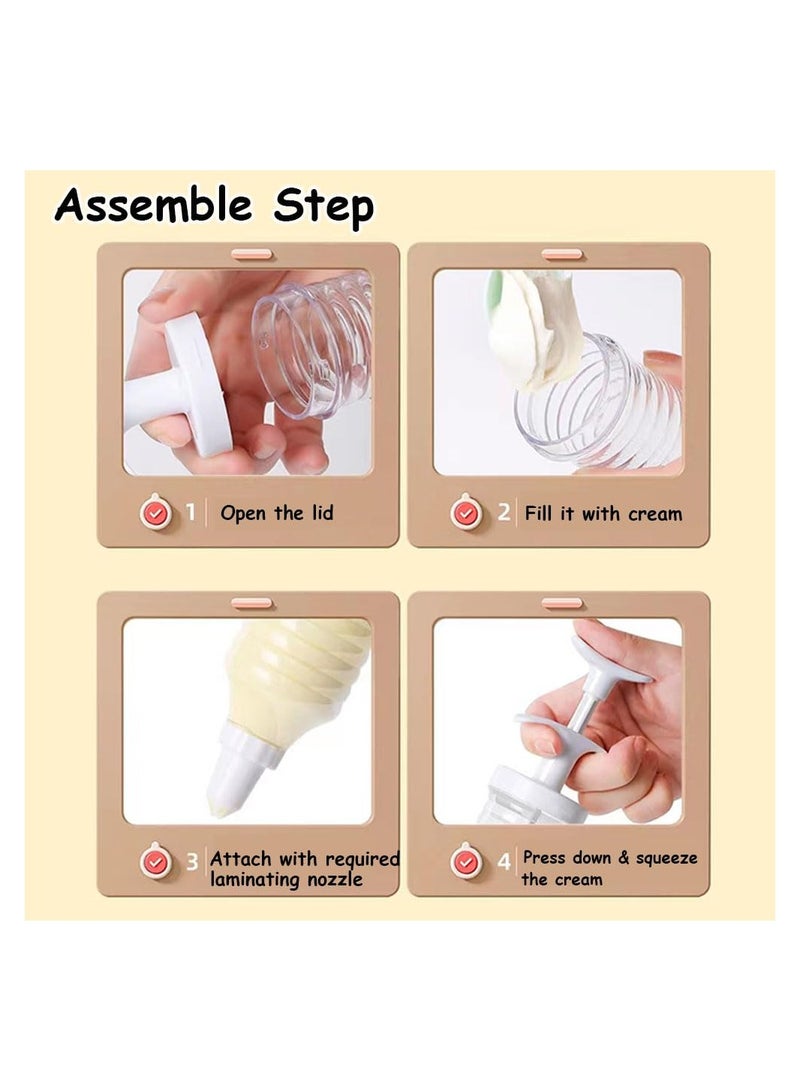 Assemble Step

1 Open the lid

2 Fill it with cream

3 Attach with required laminating nozzle

4 Press down & squeeze the cream