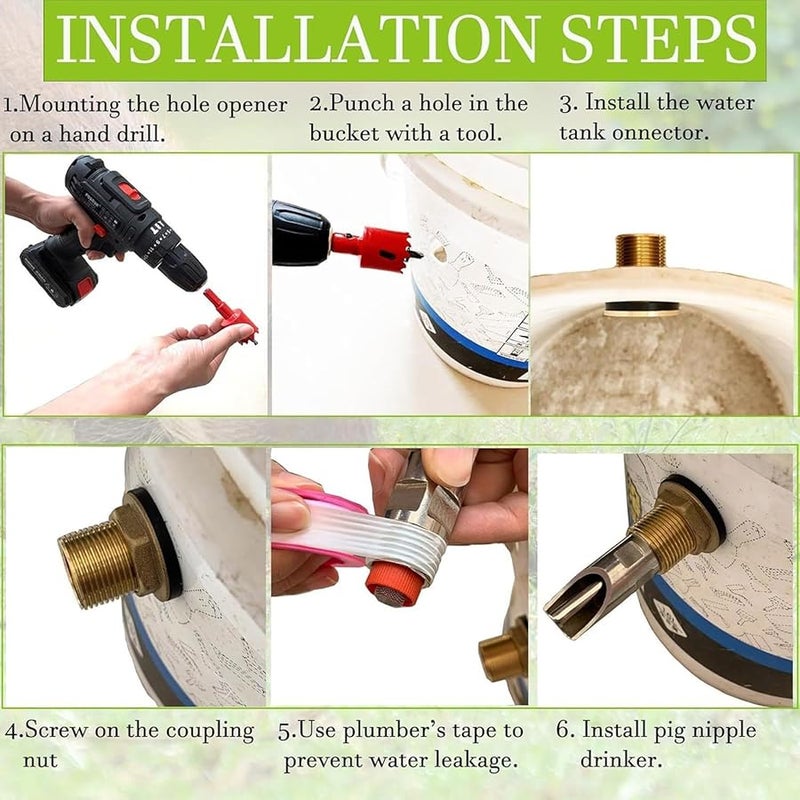 INSTALLATION STEPS

1.Mounting the hole opener on a hand drill.

2.Punch a hole in the bucket with a tool.

3. Install the water tank onnector.

4.Screw on the coupling nut

5.Use plumber's tape to prevent water leakage.

6. Install pig nipple drinker.