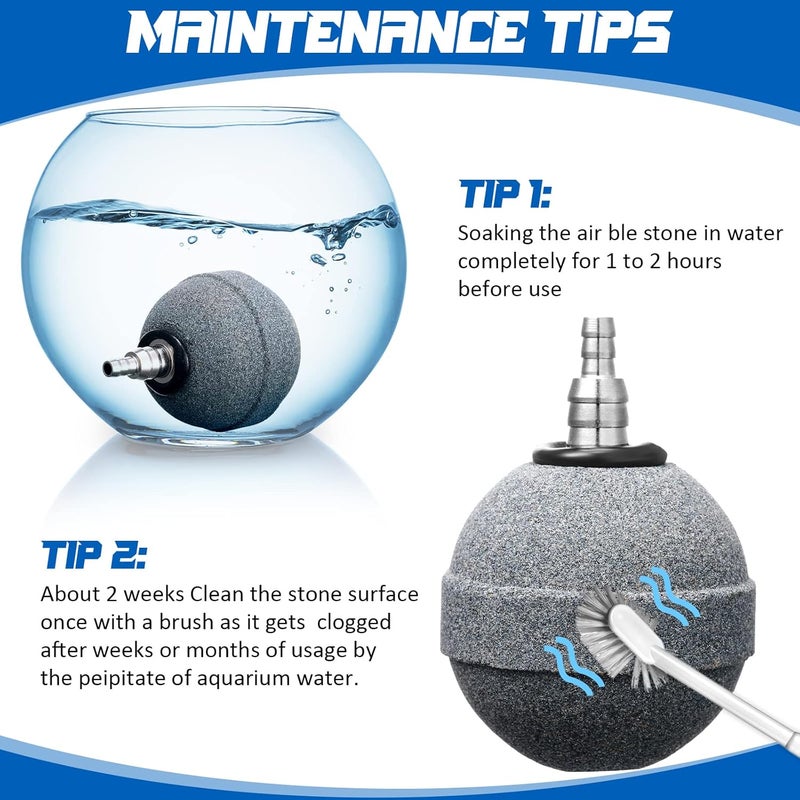 MAINTENANCE TIPS

TIP 1:

Soaking the air ble stone in water completely for 1 to 2 hours before use

TIP 2:

About 2 weeks Clean the stone surface once with a brush as it gets clogged after weeks or months of usage by the peipitate of aquarium water.