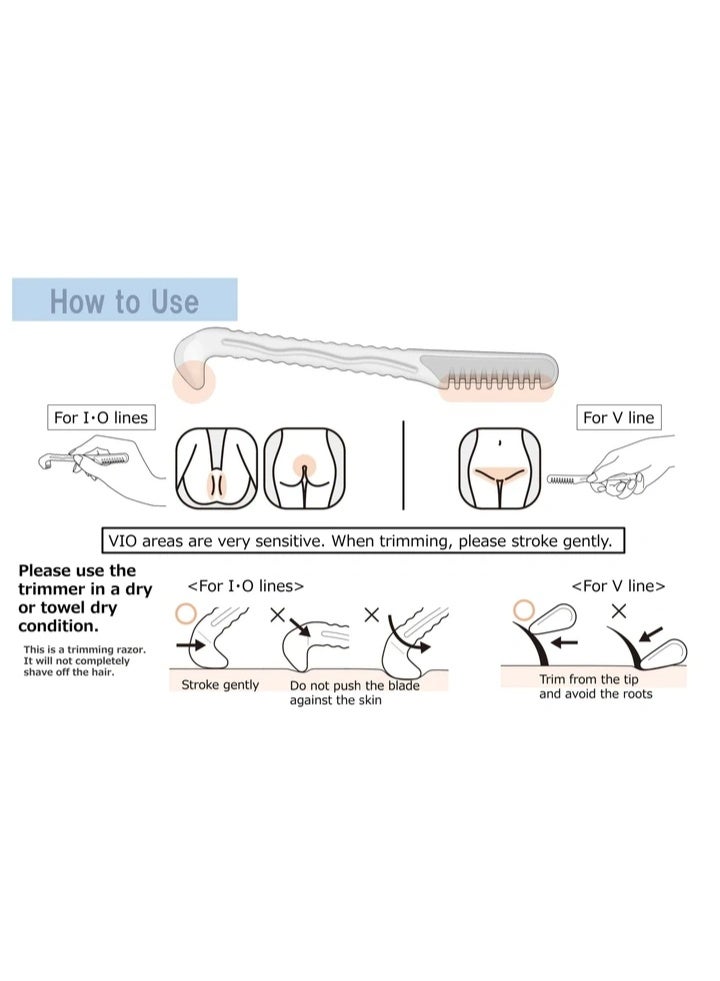 How to Use

For I·O lines

For V line

VIO areas are very sensitive. When trimming, please stroke gently.

Please use the trimmer in a dry or towel dry condition.

This is a trimming razor. It will not completely shave off the hair.

<For I·O lines>

○ × ×

Stroke gently

Do not push the blade against the skin

<For V line>

○ ×

Trim from the tip and avoid the roots