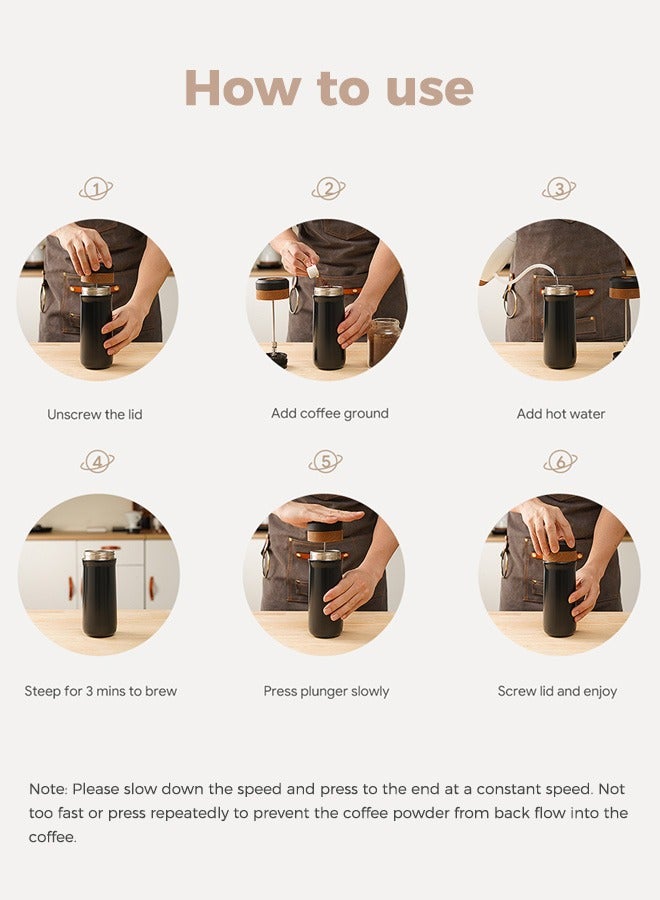 How to use

1

Unscrew the lid

2

Add coffee ground

3

Add hot water

4

Steep for 3 mins to brew

5

Press plunger slowly

6

Screw lid and enjoy

Note: Please slow down the speed and press to the end at a constant speed. Not too fast or press repeatedly to prevent the coffee powder from back flow into the coffee.