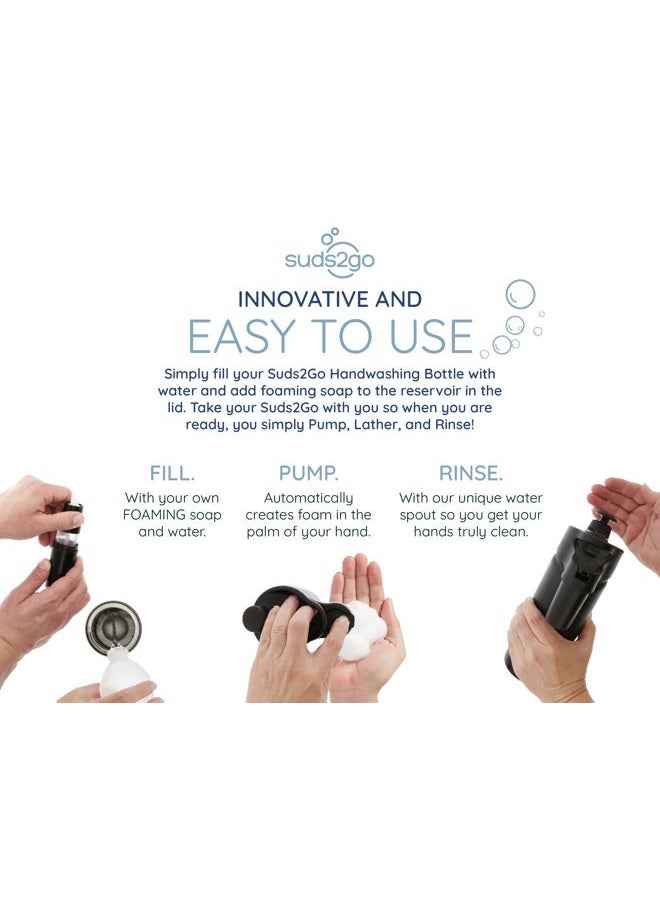 suds2go

INNOVATIVE AND
EASY TO USE

Simply fill your Suds2Go Handwashing Bottle with water and add foaming soap to the reservoir in the lid. Take your Suds2Go with you so when you are ready, you simply Pump, Lather, and Rinse!

FILL.
With your own FOAMING soap and water.

PUMP.
Automatically creates foam in the palm of your hand.

RINSE.
With our unique water spout so you get your hands truly clean.