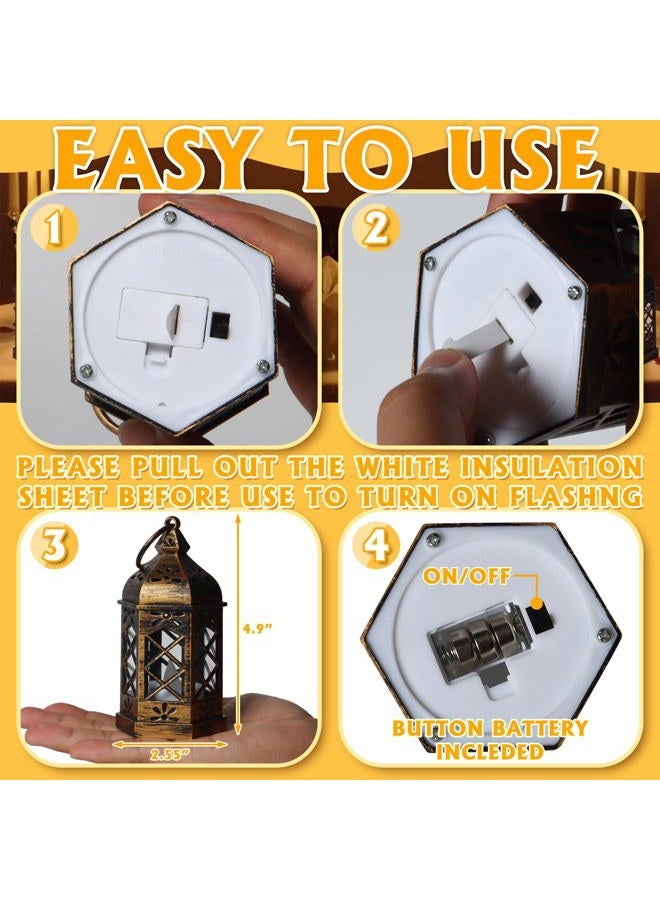 EASY TO USE

1

2

PLEASE PULL OUT THE WHITE INSULATION SHEET BEFORE USE TO TURN ON FLASHNG

3

4.9"

2.55"

4

ON/OFF

BUTTON BATTERY INCLEDED