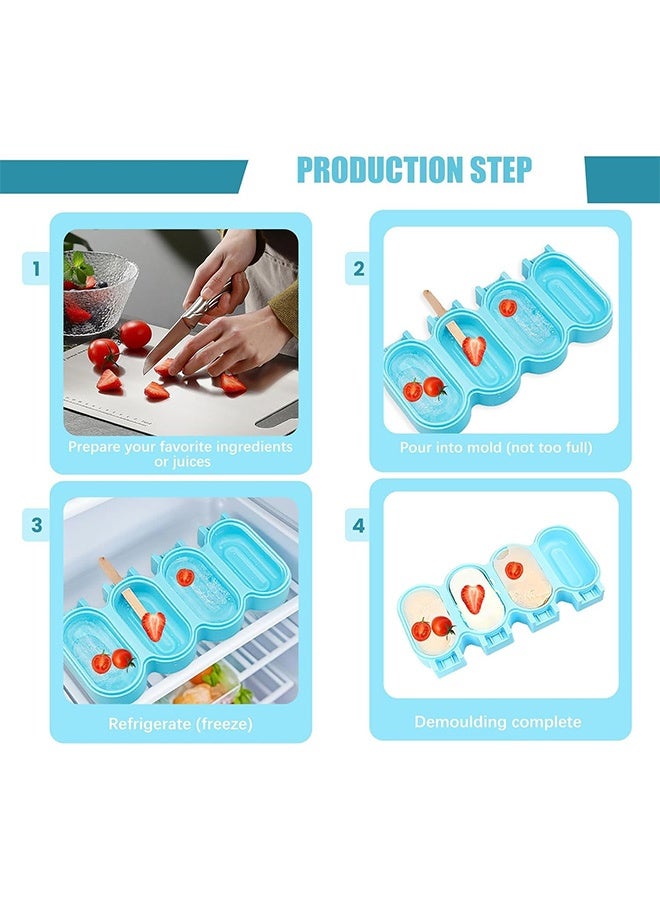 PRODUCTION STEP

1

Prepare your favorite ingredients or juices

2

Pour into mold (not too full)

3

Refrigerate (freeze)

4

Demoulding complete