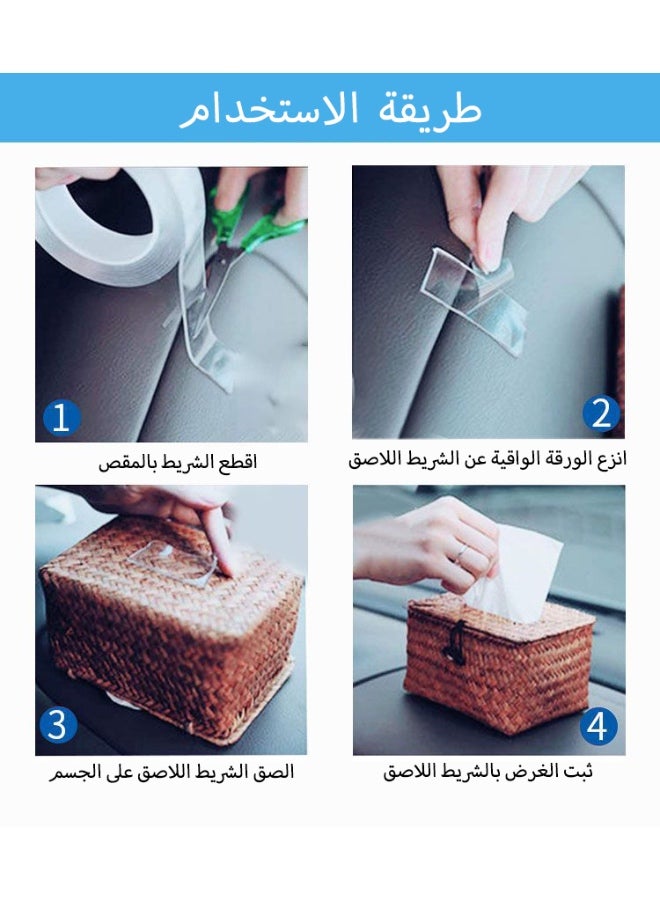 طريقة الاستخدام

1
اقطع الشريط بالمقص

2
انزع الورقة الواقية عن الشريط اللاصق

3
الصق الشريط اللاصق على الجسم

4
ثبت الغرض بالشريط اللاصق