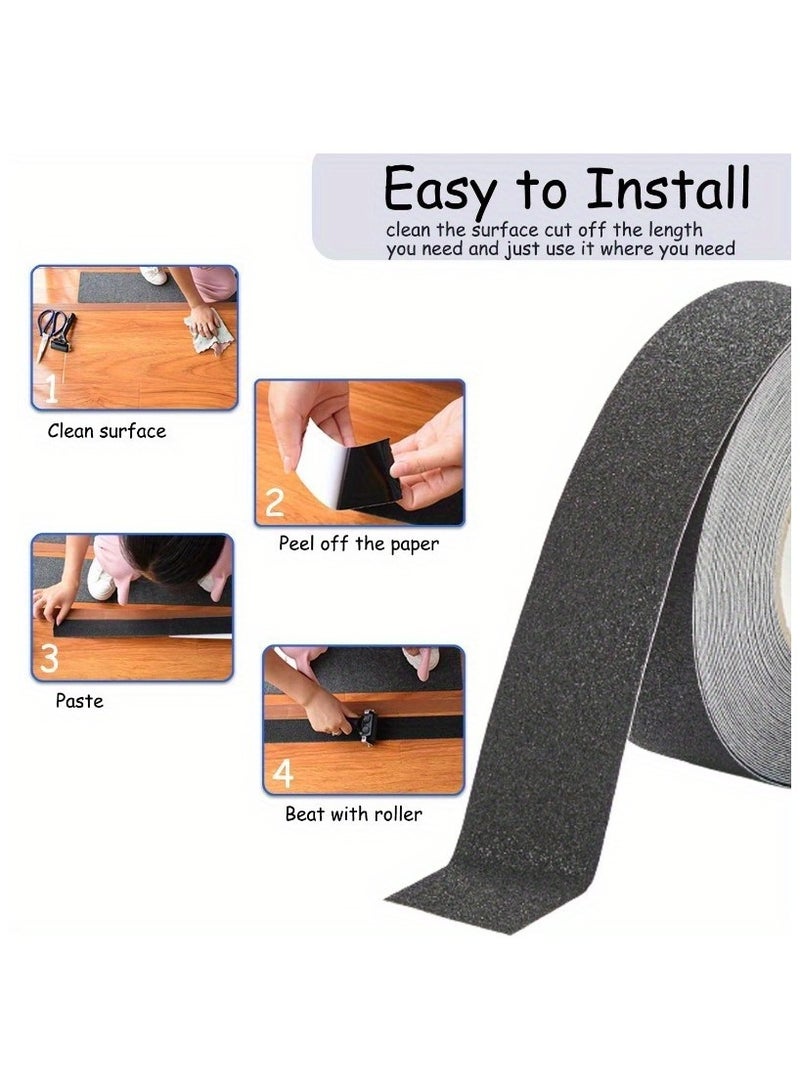 Easy to Install
clean the surface cut off the length you need and just use it where you need

1
Clean surface

2
Peel off the paper

3
Paste

4
Beat with roller