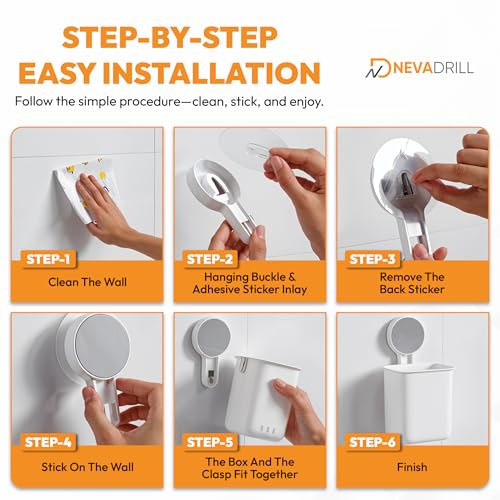 STEP-BY-STEP
EASY INSTALLATION

NEVADRILL

Follow the simple procedure—clean, stick, and enjoy.

STEP-1
Clean The Wall

STEP-2
Hanging Buckle & Adhesive Sticker Inlay

STEP-3
Remove The Back Sticker

STEP-4
Stick On The Wall

STEP-5
The Box And The Clasp Fit Together

STEP-6
Finish