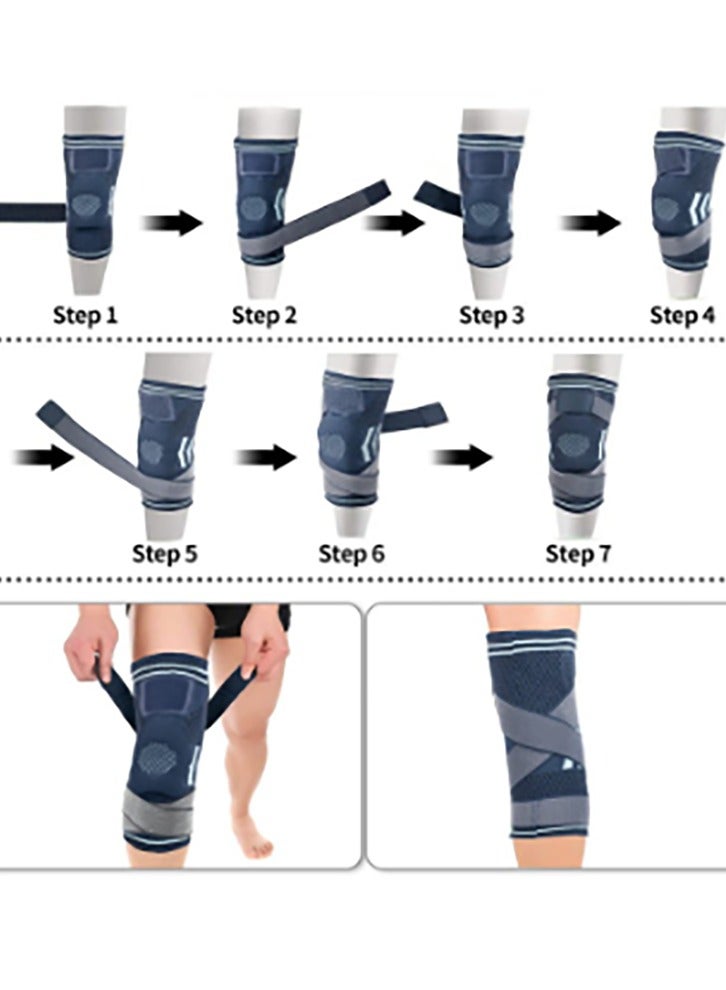 Step 1
Step 2
Step 3
Step 4
Step 5
Step 6
Step 7