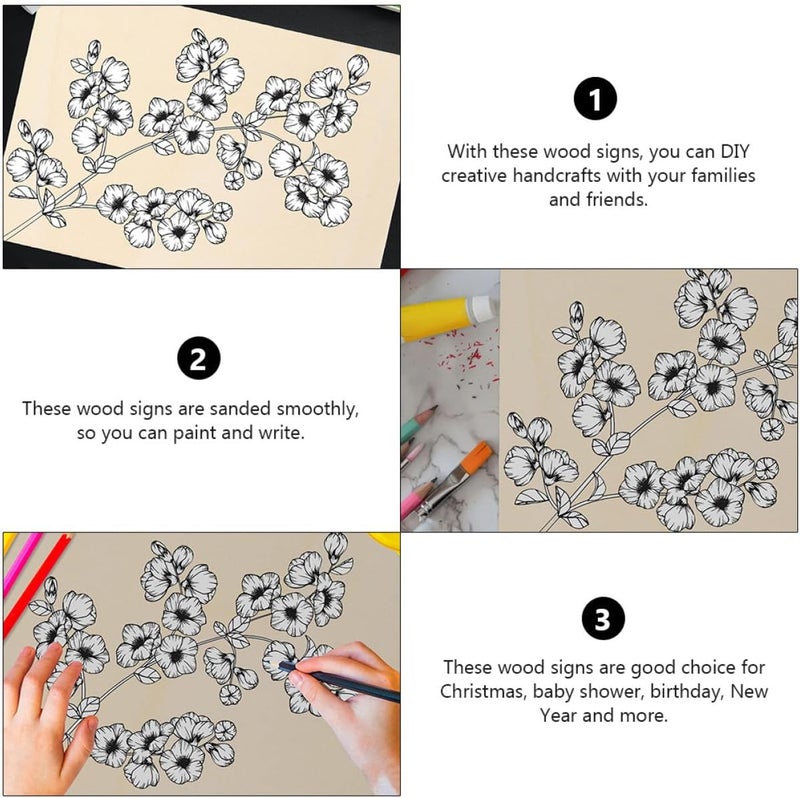 1

With these wood signs, you can DIY creative handcrafts with your families and friends.

2

These wood signs are sanded smoothly, so you can paint and write.

3

These wood signs are good choice for Christmas, baby shower, birthday, New Year and more.