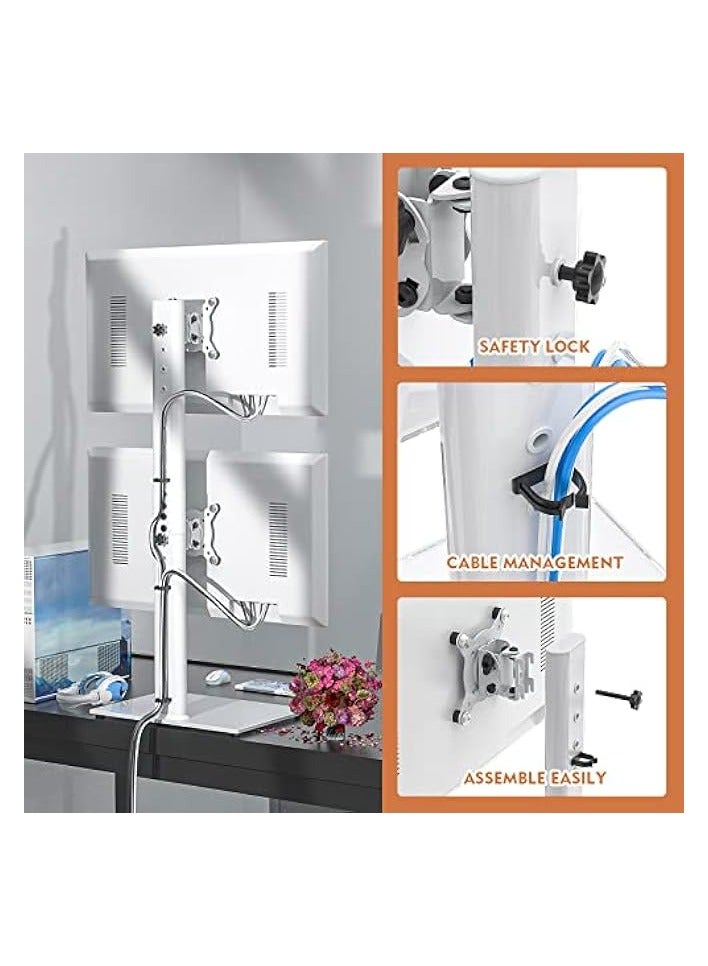 SAFETY LOCK

CABLE MANAGEMENT

ASSEMBLE EASILY