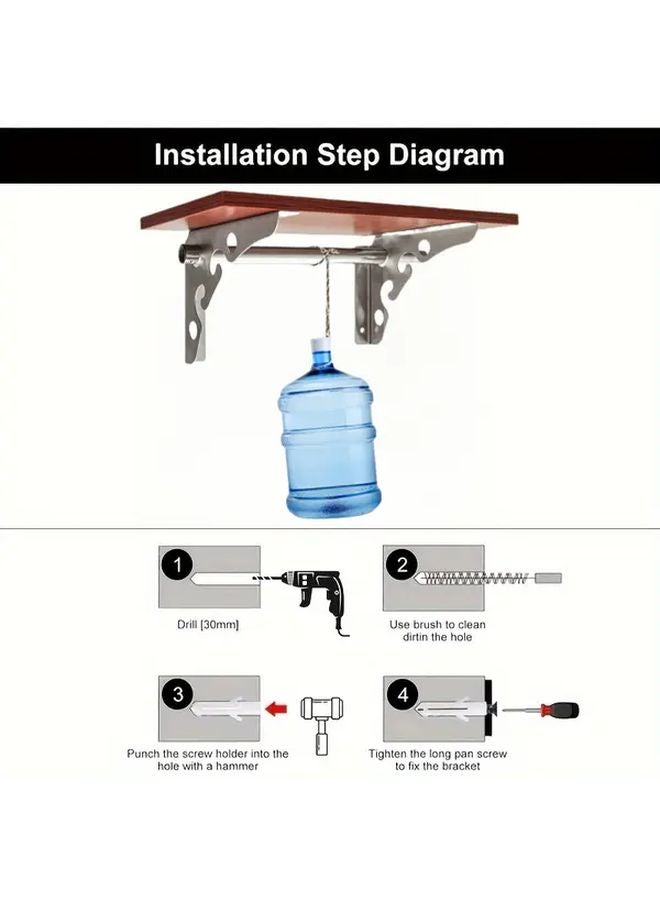 Installation Step Diagram

1

Drill [30mm]

2

Use brush to clean dirtin the hole

3

Punch the screw holder into the hole with a hammer

4

Tighten the long pan screw to fix the bracket