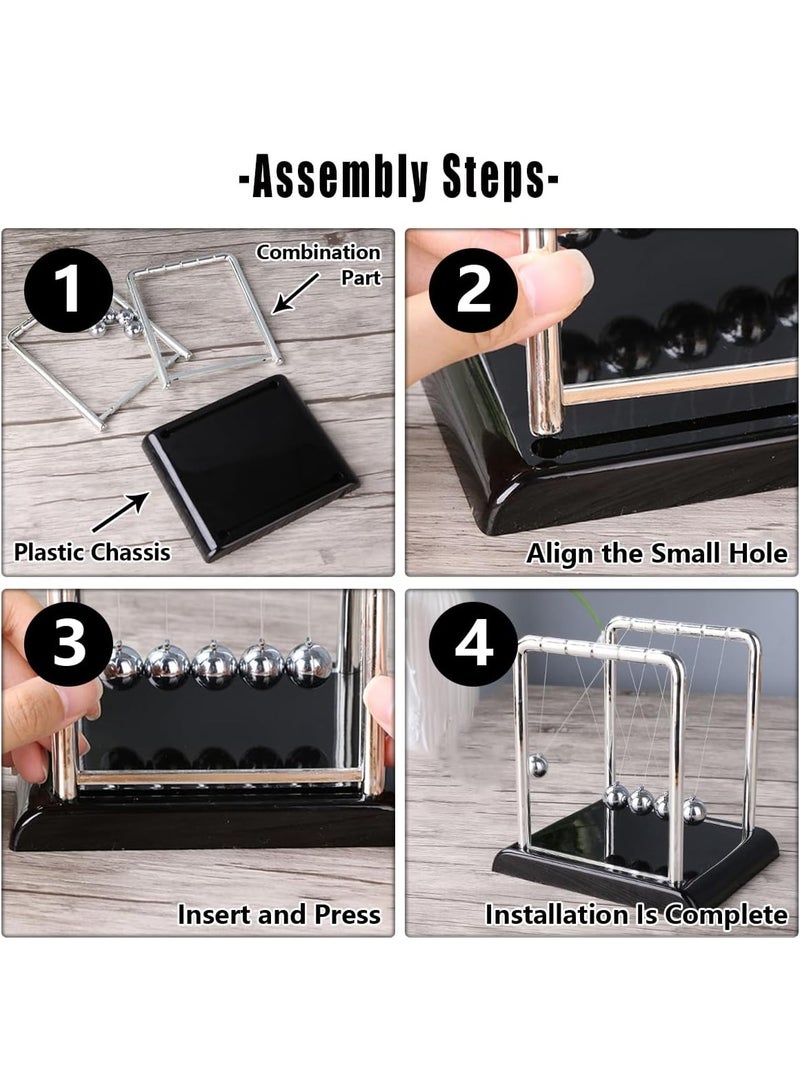 -Assembly Steps-

1
Combination Part
Plastic Chassis

2
Align the Small Hole

3
Insert and Press

4
Installation Is Complete