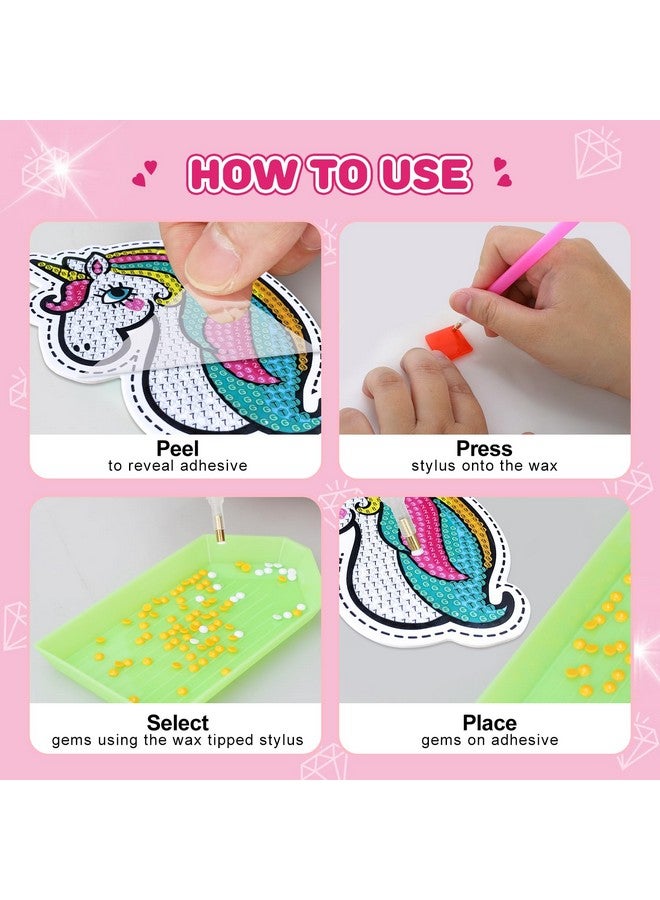 HOW TO USE

Peel
to reveal adhesive

Press
stylus onto the wax

Select
gems using the wax tipped stylus

Place
gems on adhesive