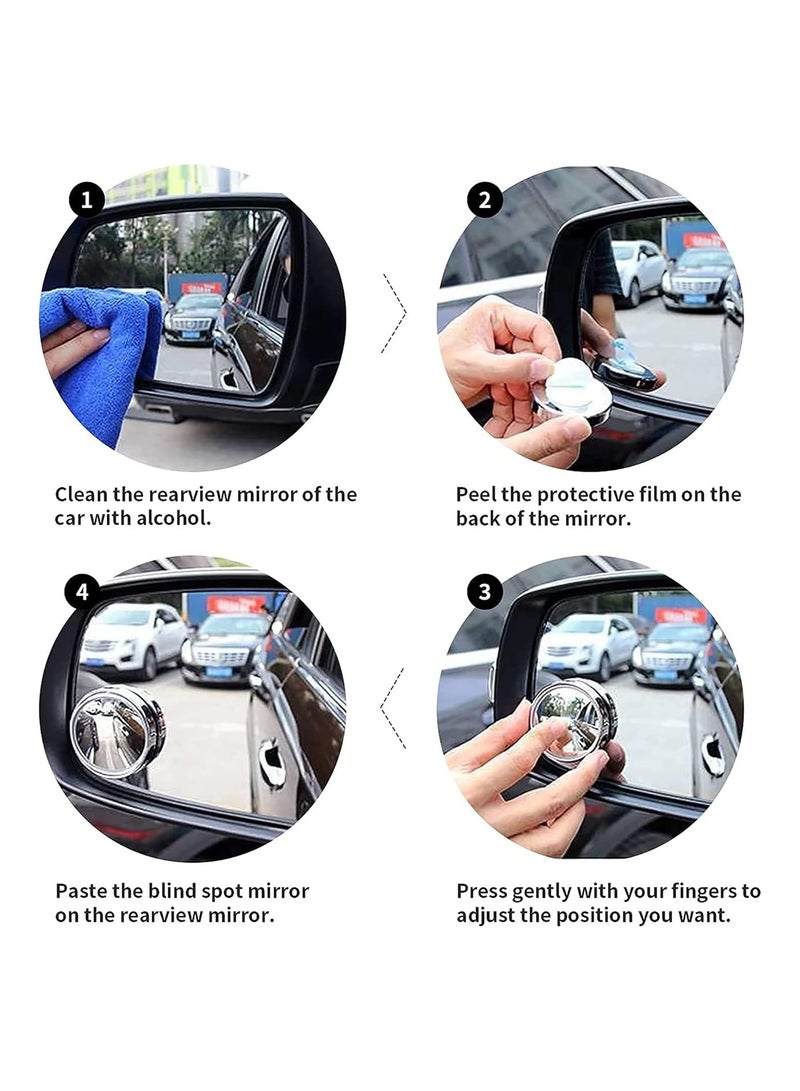 1

Clean the rearview mirror of the car with alcohol.

2

Peel the protective film on the back of the mirror.

4

Paste the blind spot mirror on the rearview mirror.

3

Press gently with your fingers to adjust the position you want.