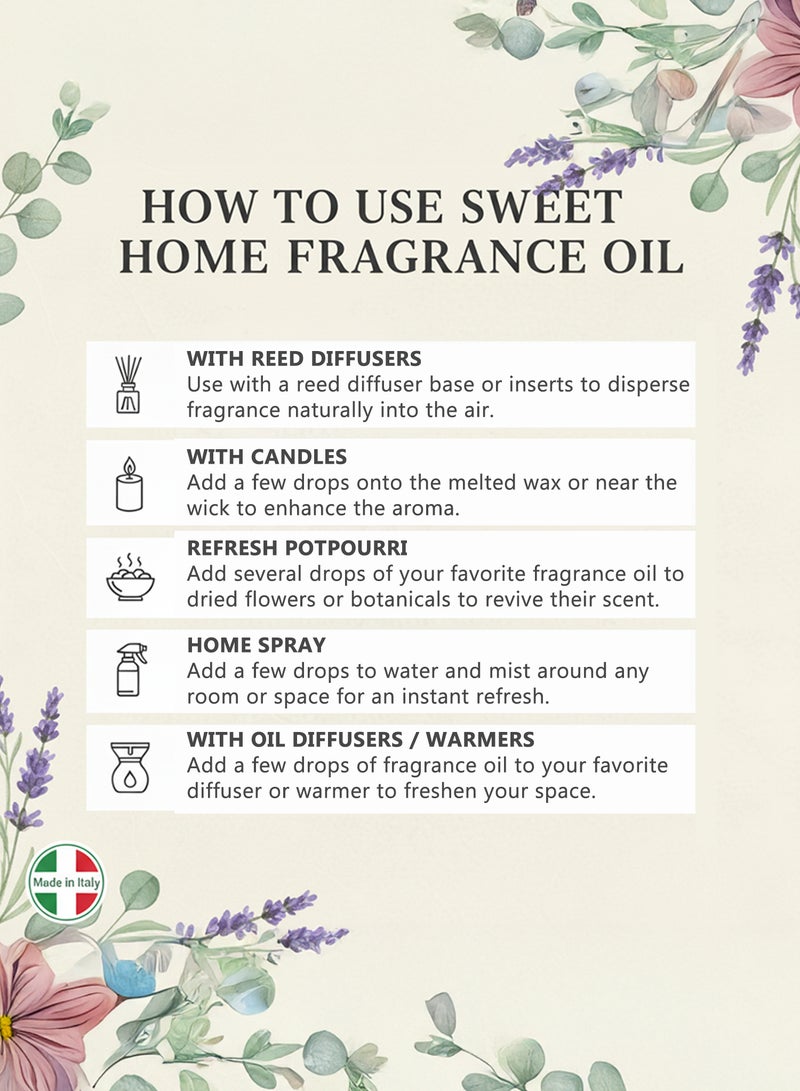 HOW TO USE SWEET HOME FRAGRANCE OIL

WITH REED DIFFUSERS
Use with a reed diffuser base or inserts to disperse fragrance naturally into the air.

WITH CANDLES
Add a few drops onto the melted wax or near the wick to enhance the aroma.

REFRESH POTPOURRI
Add several drops of your favorite fragrance oil to dried flowers or botanicals to revive their scent.

HOME SPRAY
Add a few drops to water and mist around any room or space for an instant refresh.

WITH OIL DIFFUSERS / WARMERS
Add a few drops of fragrance oil to your favorite diffuser or warmer to freshen your space.

Made in Italy