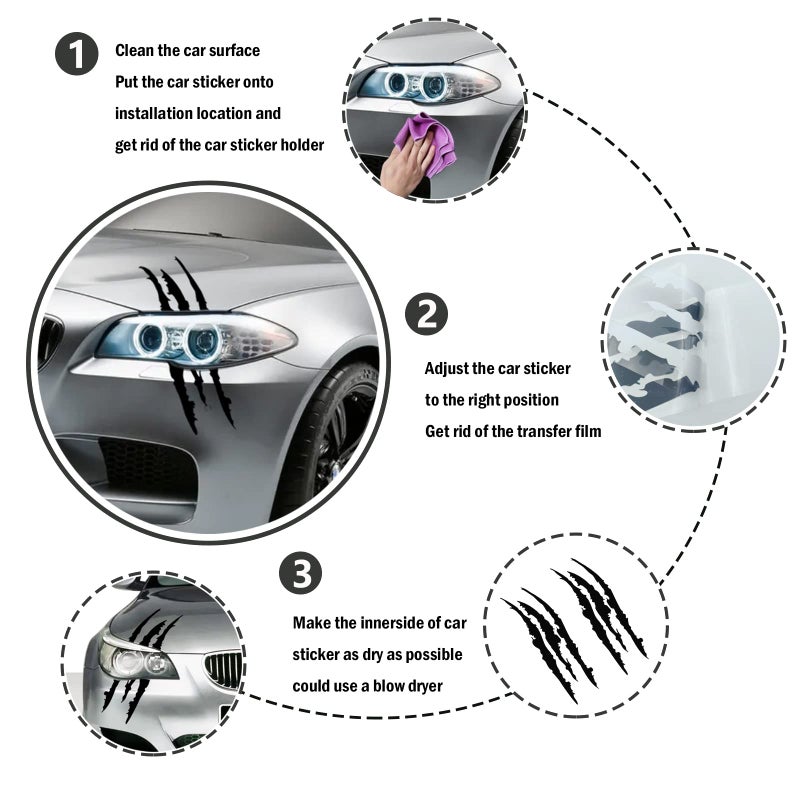 1
Clean the car surface
Put the car sticker onto
installation location and
get rid of the car sticker holder

2
Adjust the car sticker
to the right position
Get rid of the transfer film

3
Make the innerside of car
sticker as dry as possible
could use a blow dryer