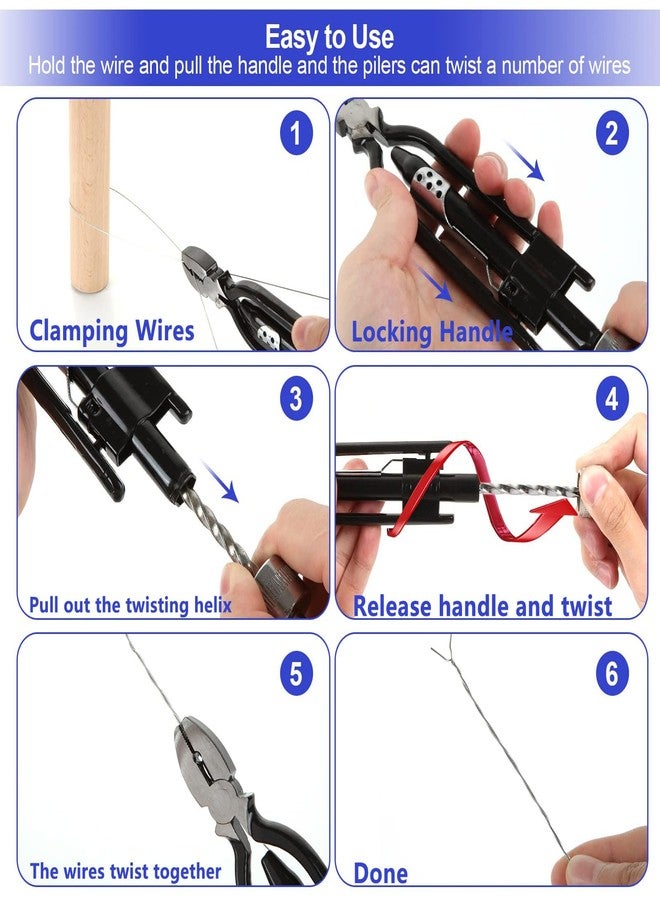 Easy to Use
Hold the wire and pull the handle and the pilers can twist a number of wires

1
Clamping Wires

2
Locking Handle

3
Pull out the twisting helix

4
Release handle and twist

5
The wires twist together

6
Done