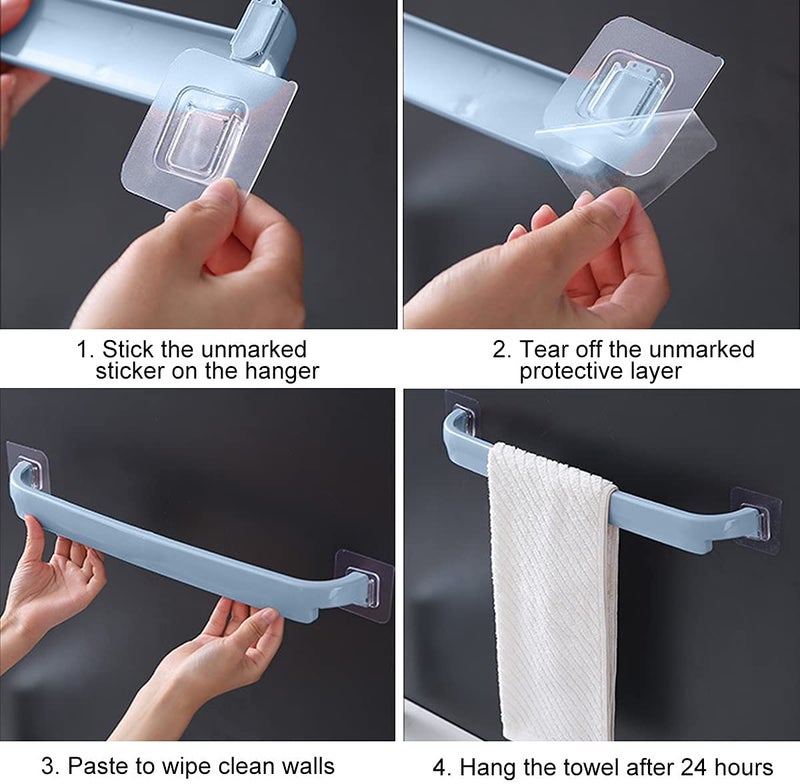 1. Stick the unmarked sticker on the hanger

2. Tear off the unmarked protective layer

3. Paste to wipe clean walls

4. Hang the towel after 24 hours