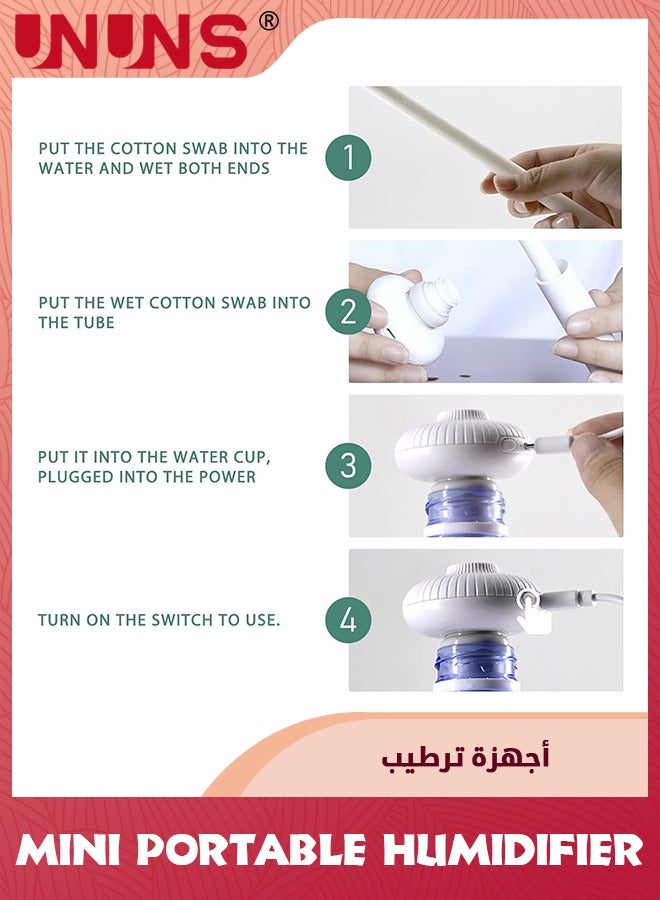 UNUNS®

PUT THE COTTON SWAB INTO THE WATER AND WET BOTH ENDS

1

PUT THE WET COTTON SWAB INTO THE TUBE

2

PUT IT INTO THE WATER CUP, PLUGGED INTO THE POWER

3

TURN ON THE SWITCH TO USE.

4

أجهزة ترطيب

MINI PORTABLE HUMIDIFIER