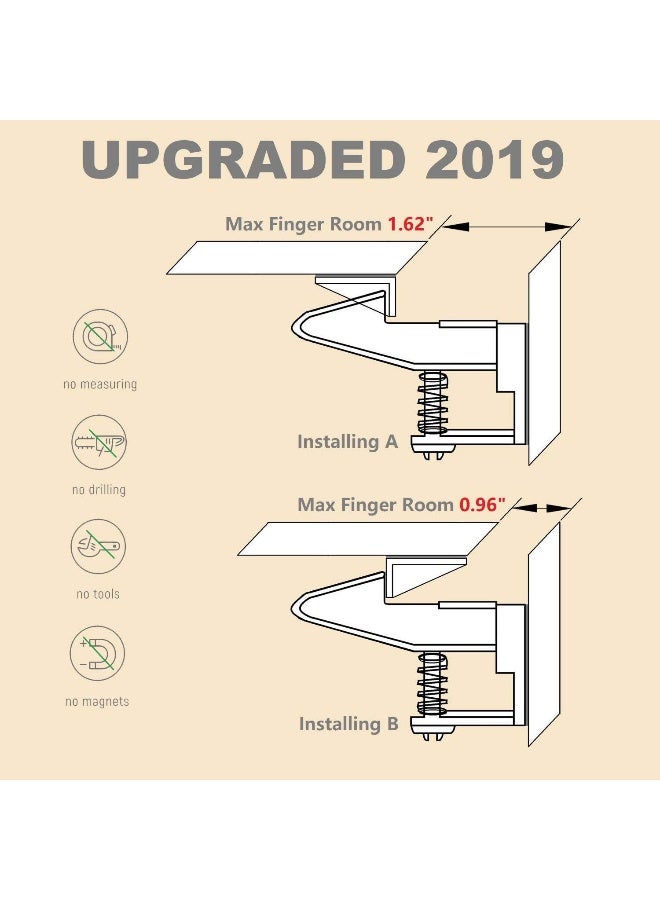 UPGRADED 2019

Max Finger Room 1.62"

no measuring

no drilling

Installing A

Max Finger Room 0.96"

no tools

no magnets

Installing B