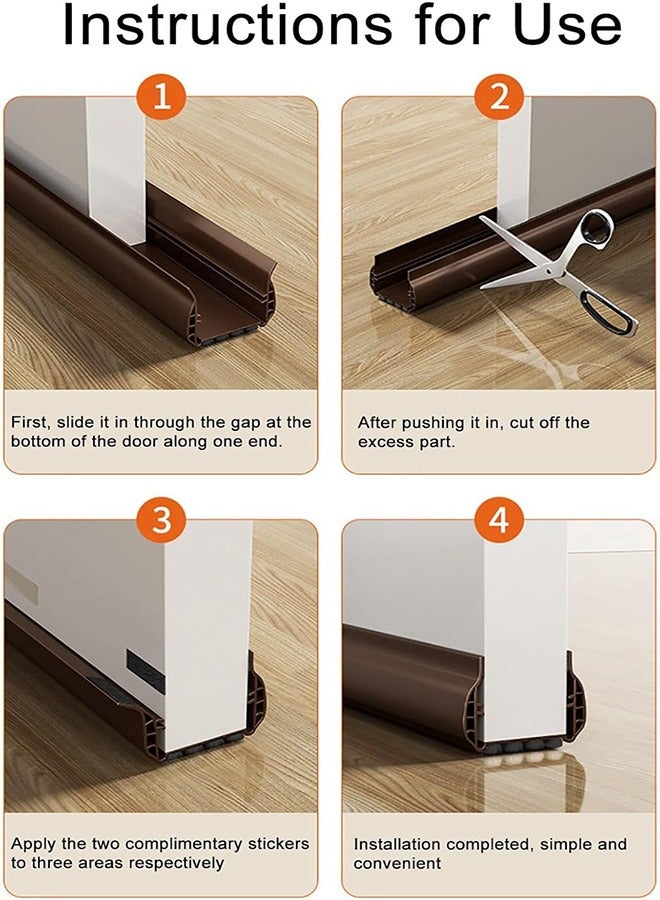 Instructions for Use

1

First, slide it in through the gap at the bottom of the door along one end.

2

After pushing it in, cut off the excess part.

3

Apply the two complimentary stickers to three areas respectively

4

Installation completed, simple and convenient